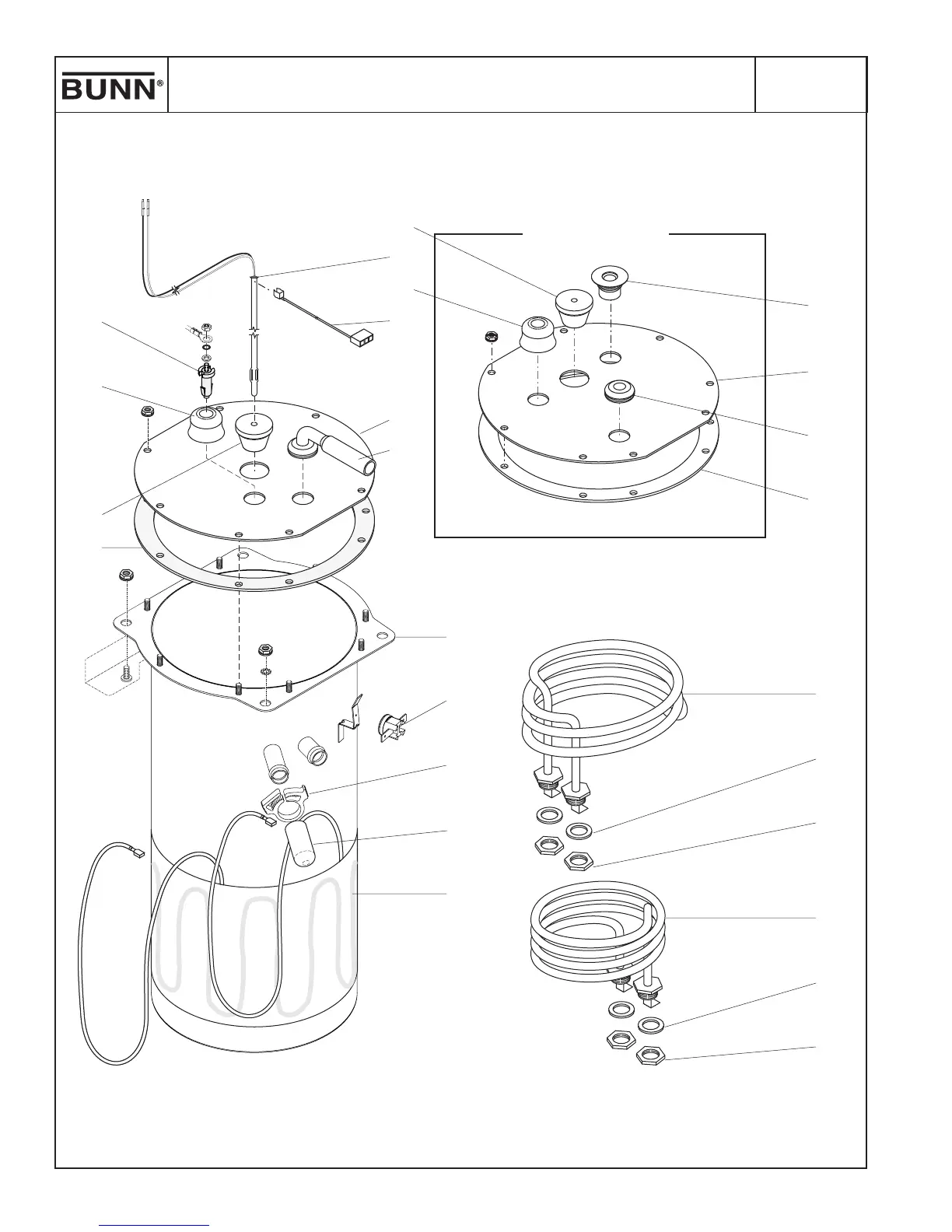 BUNN®