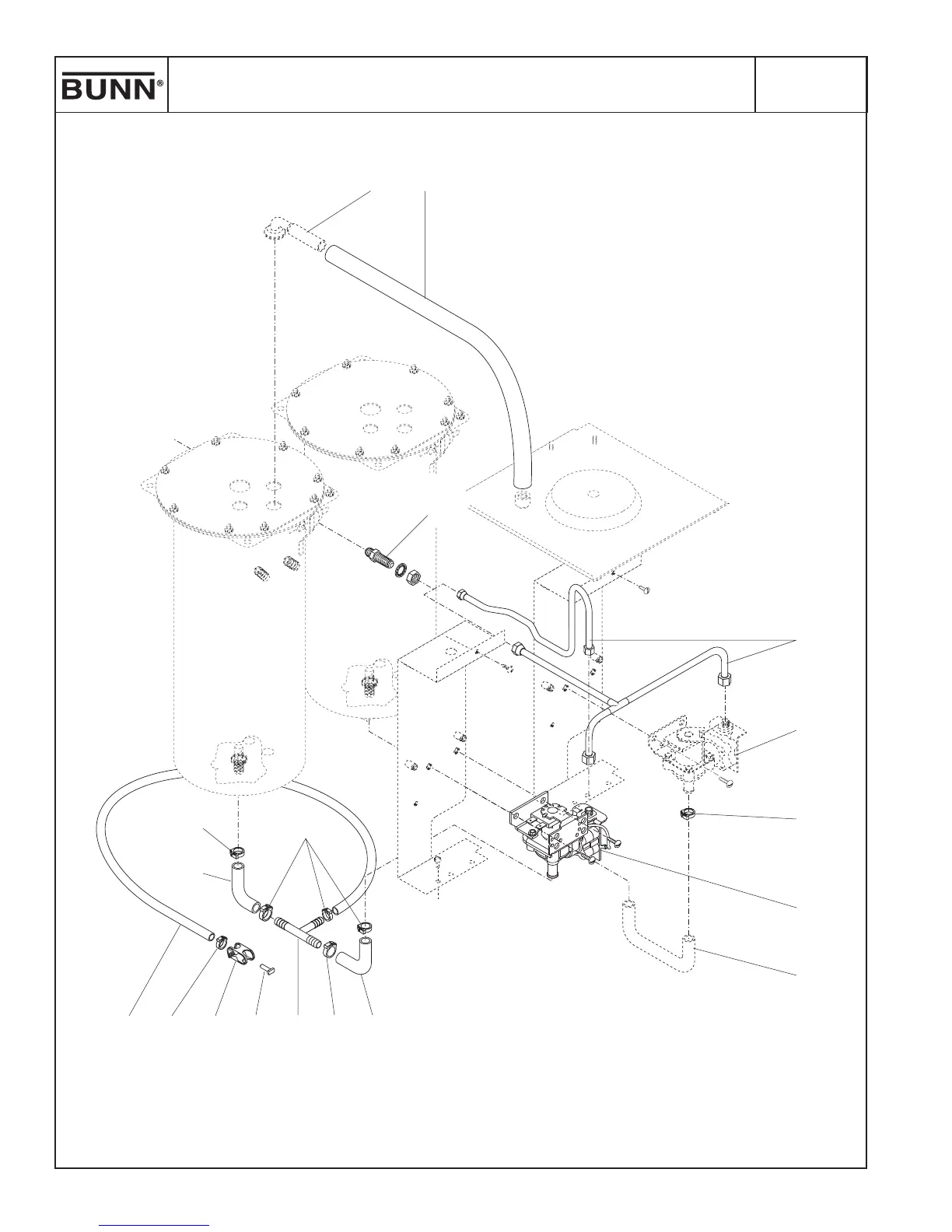 BUNN®