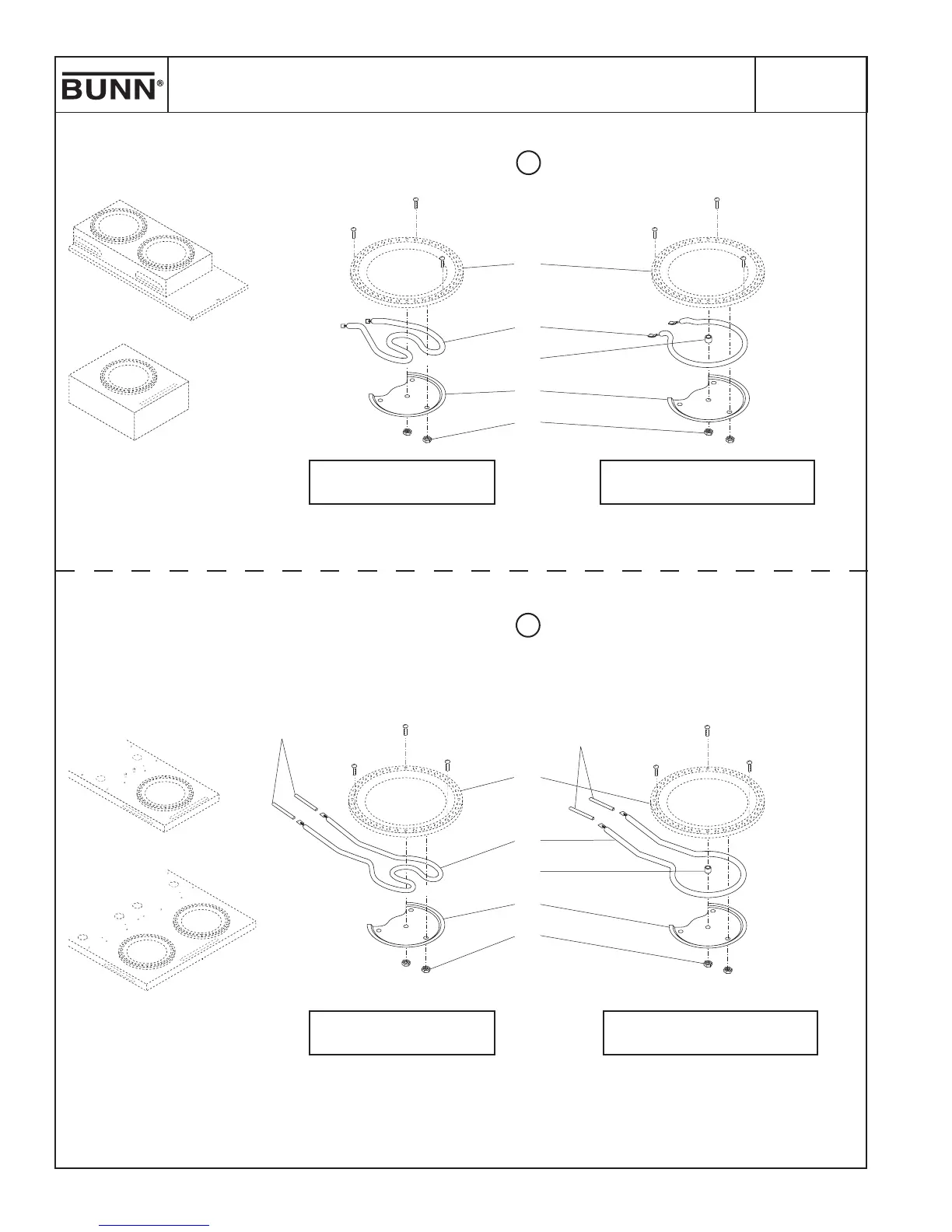 BUNN®