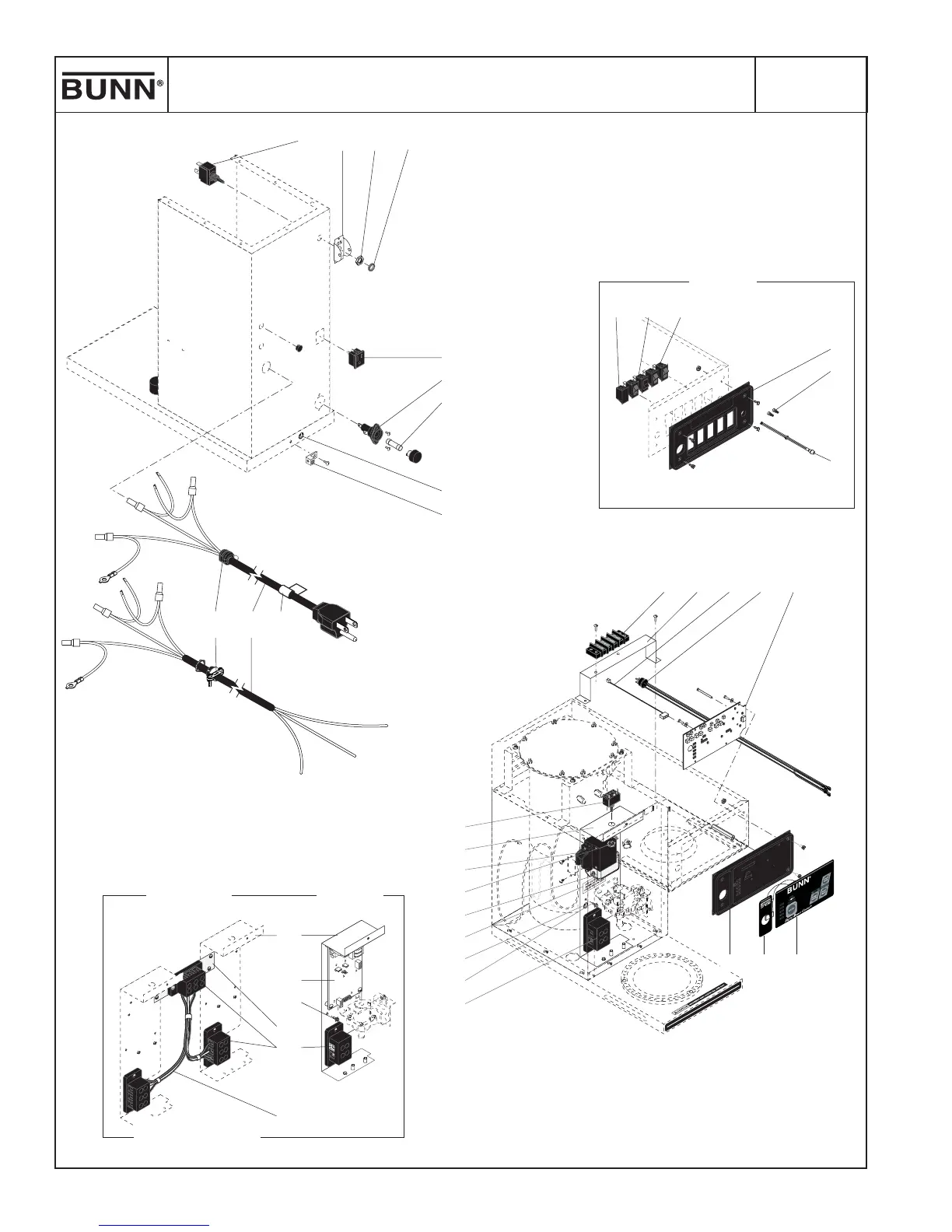 BUNN®

BUNN