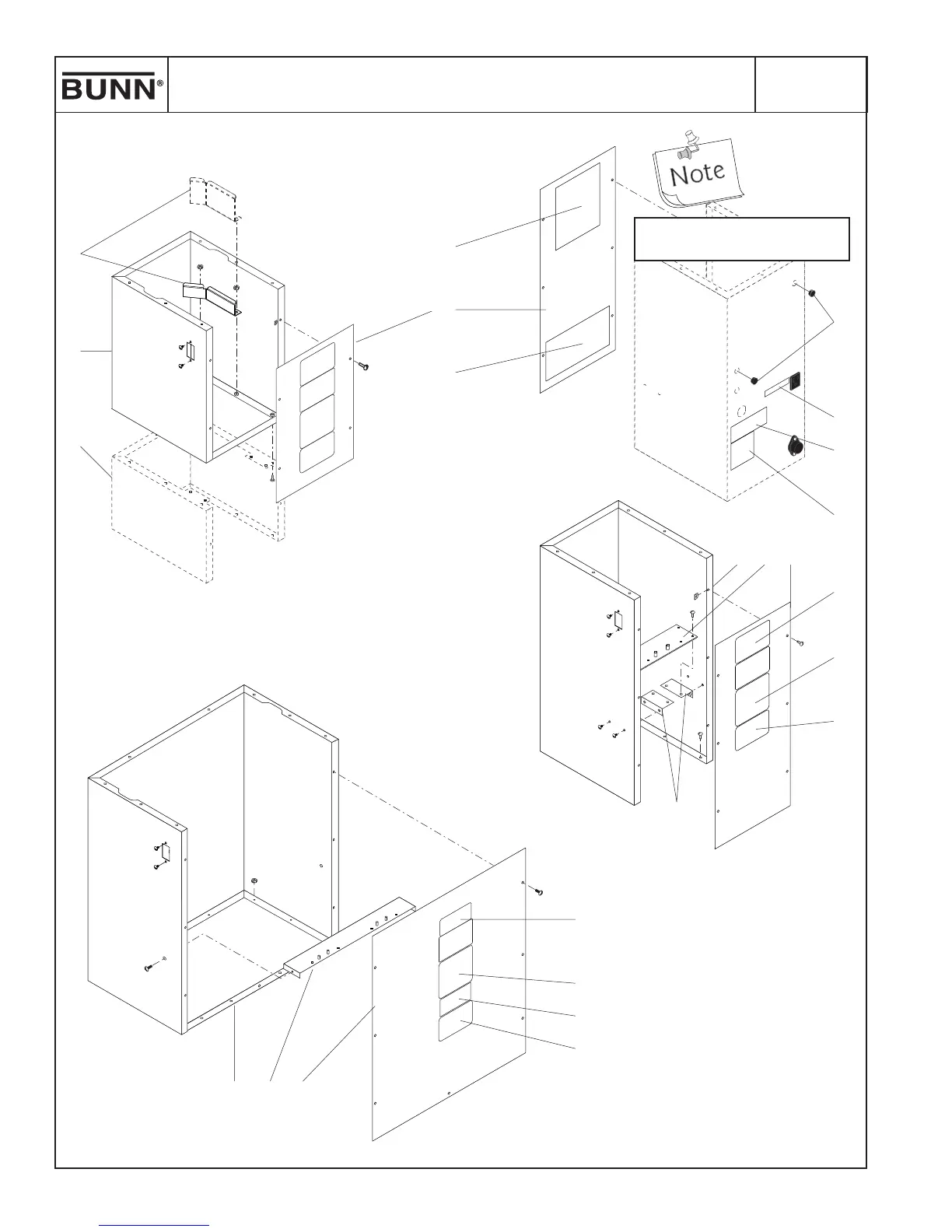 BUNN®

Note