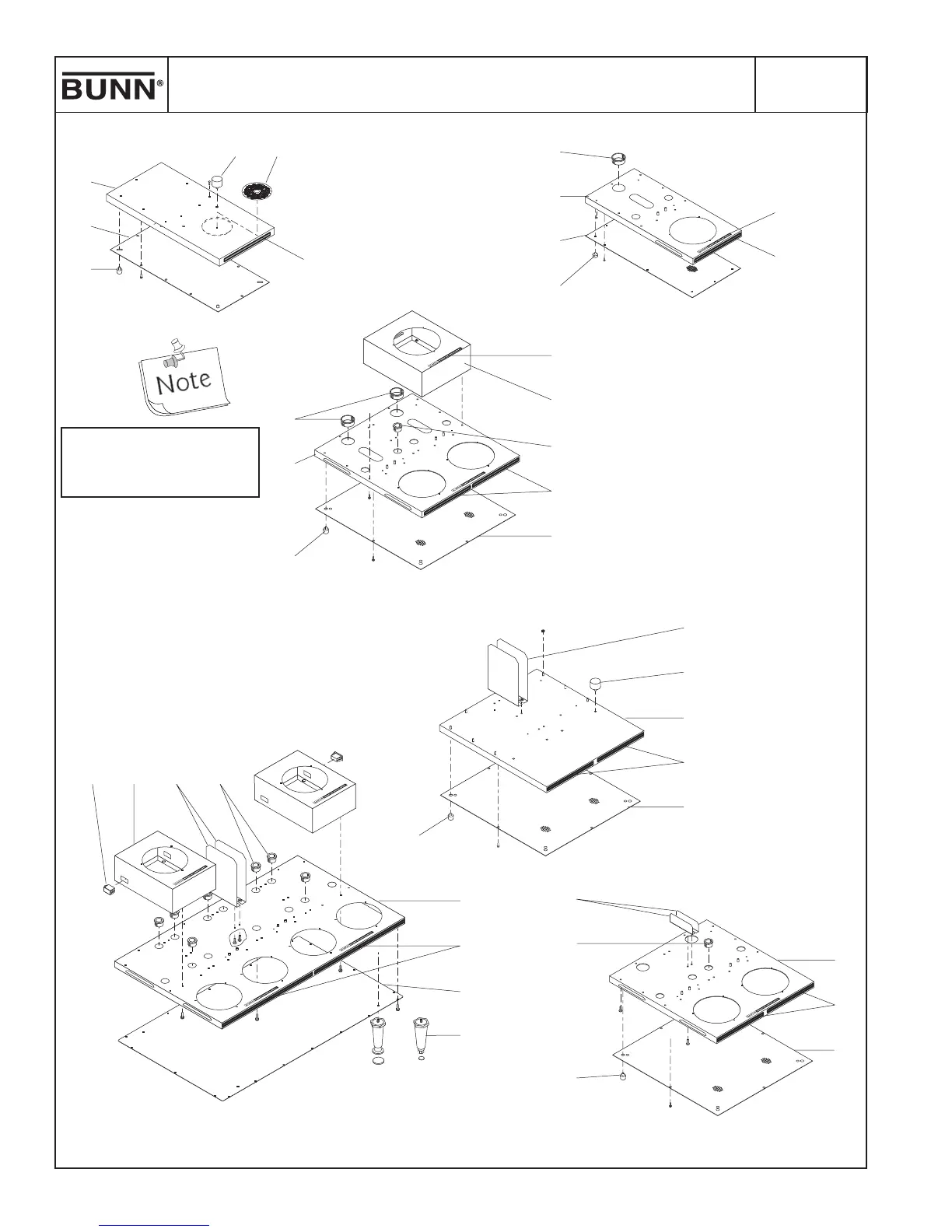 BUNN®

Note