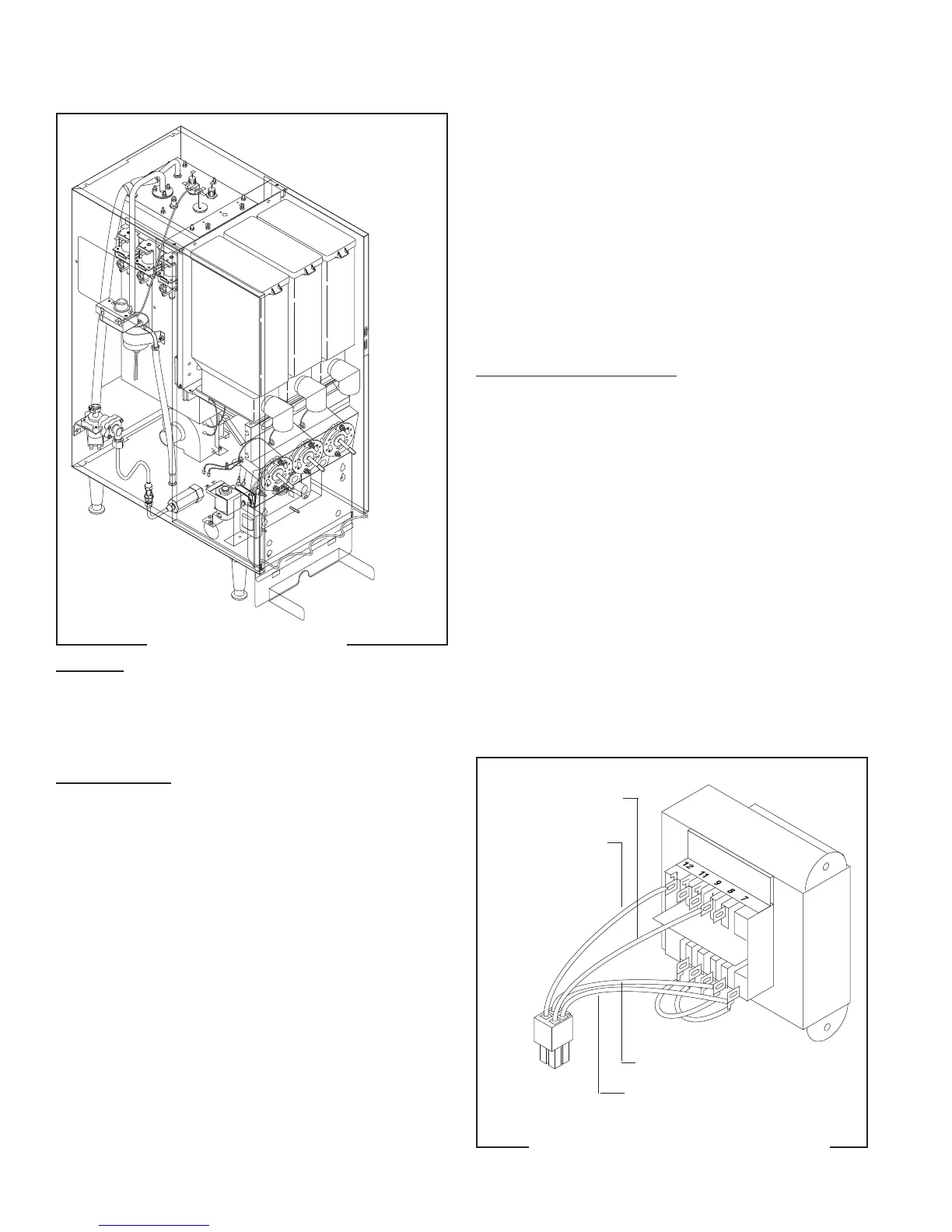 12 11 9 8 7