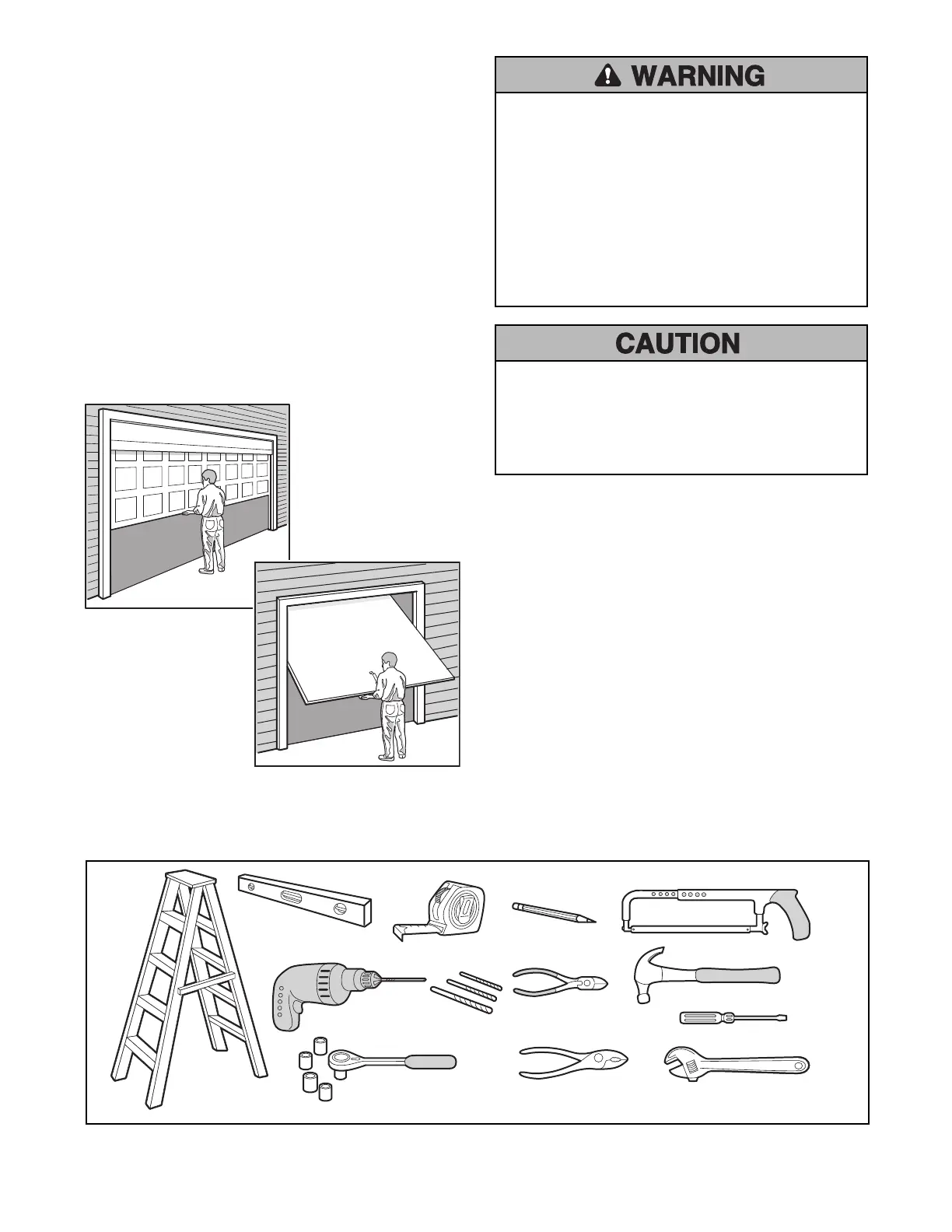 WARNING

CAUTION