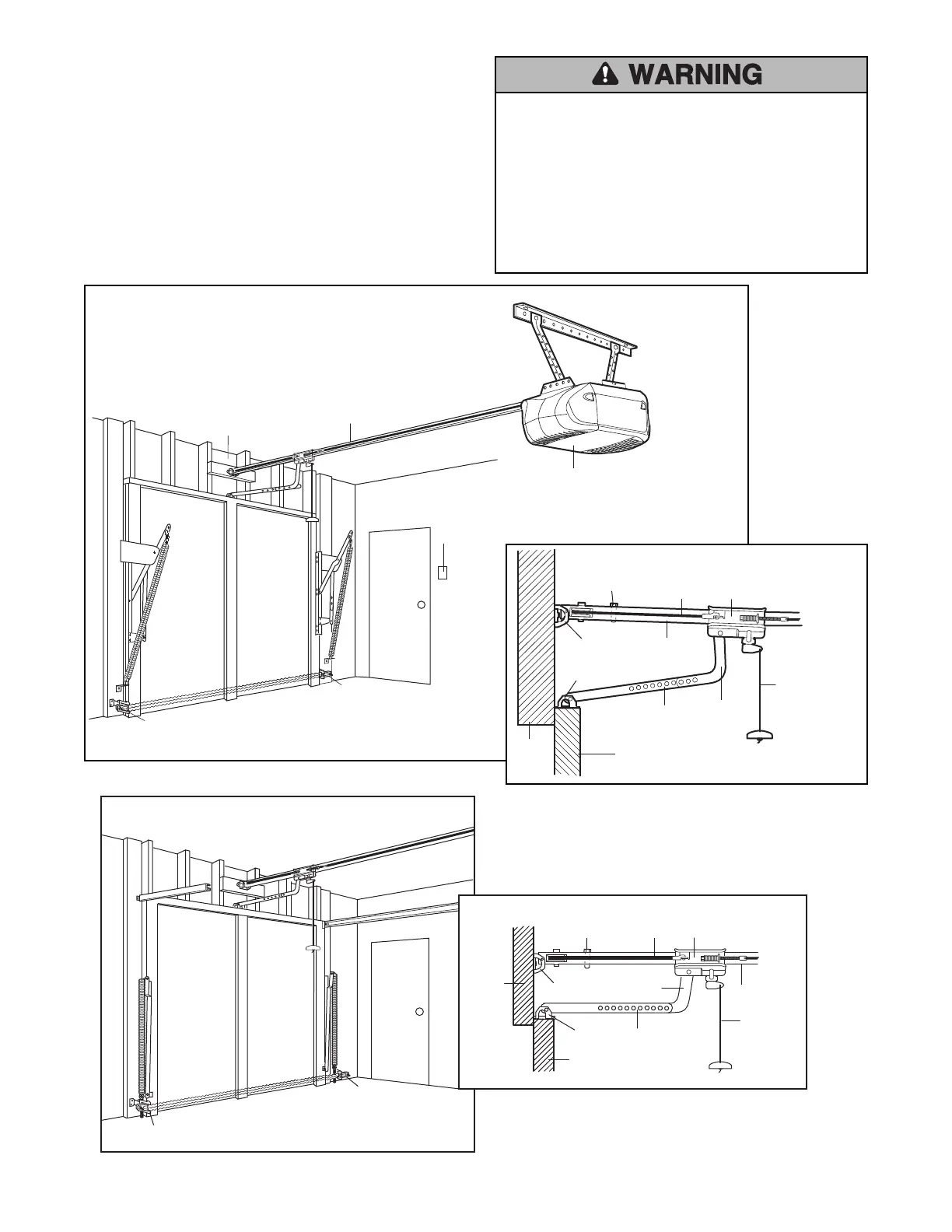 WARNING