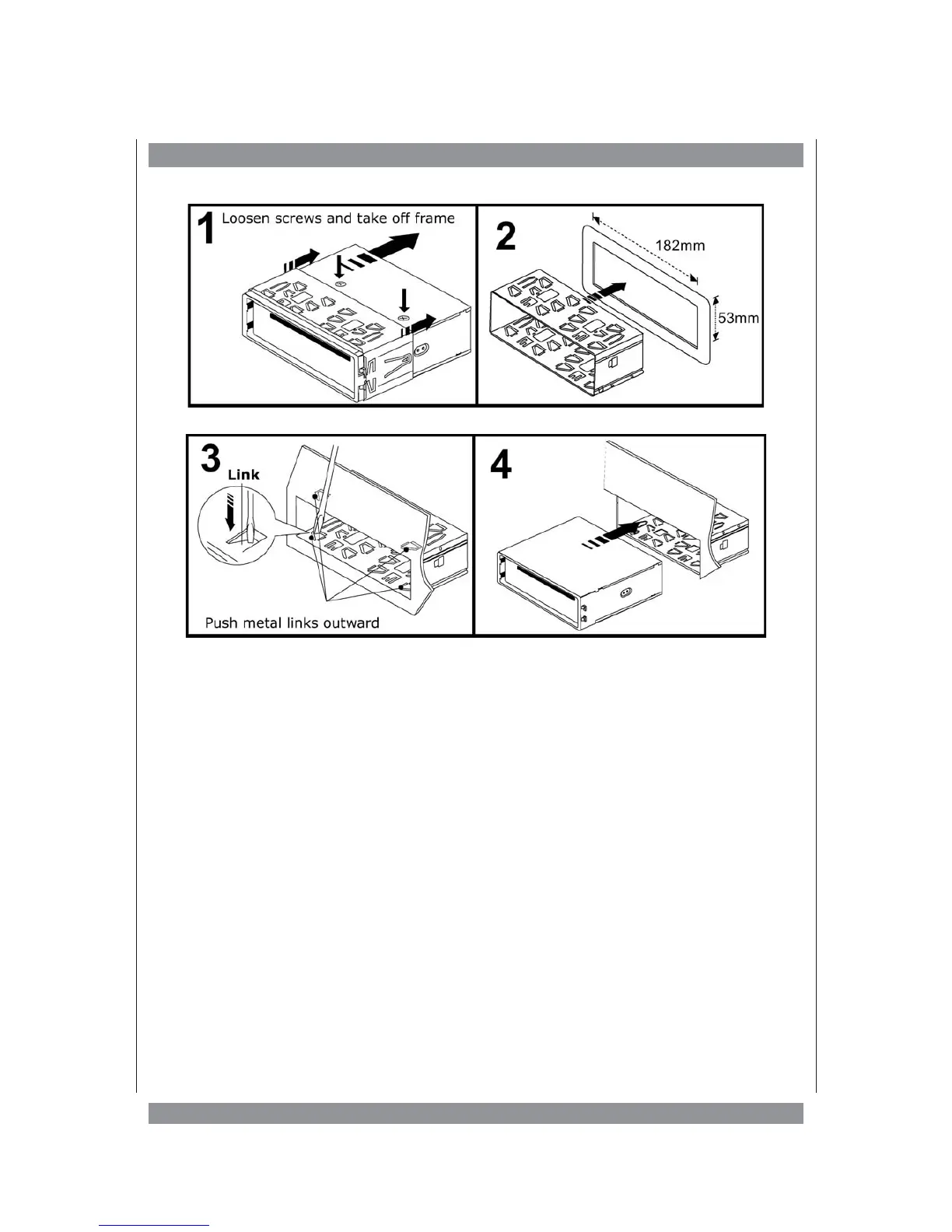 1 Loosen screws and take off frame

2

182mm

53mm

3 Link

Push metal links outward

4