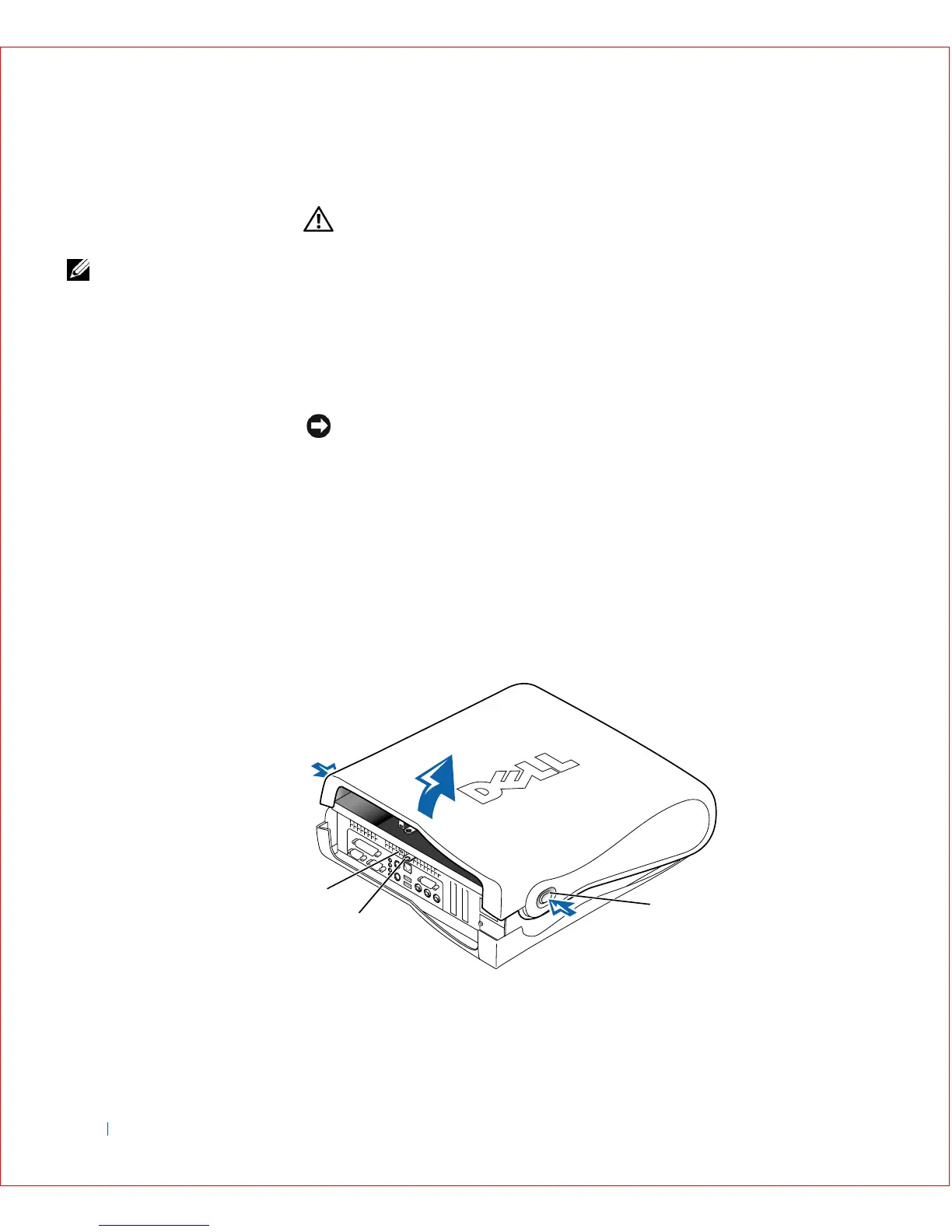 DELL