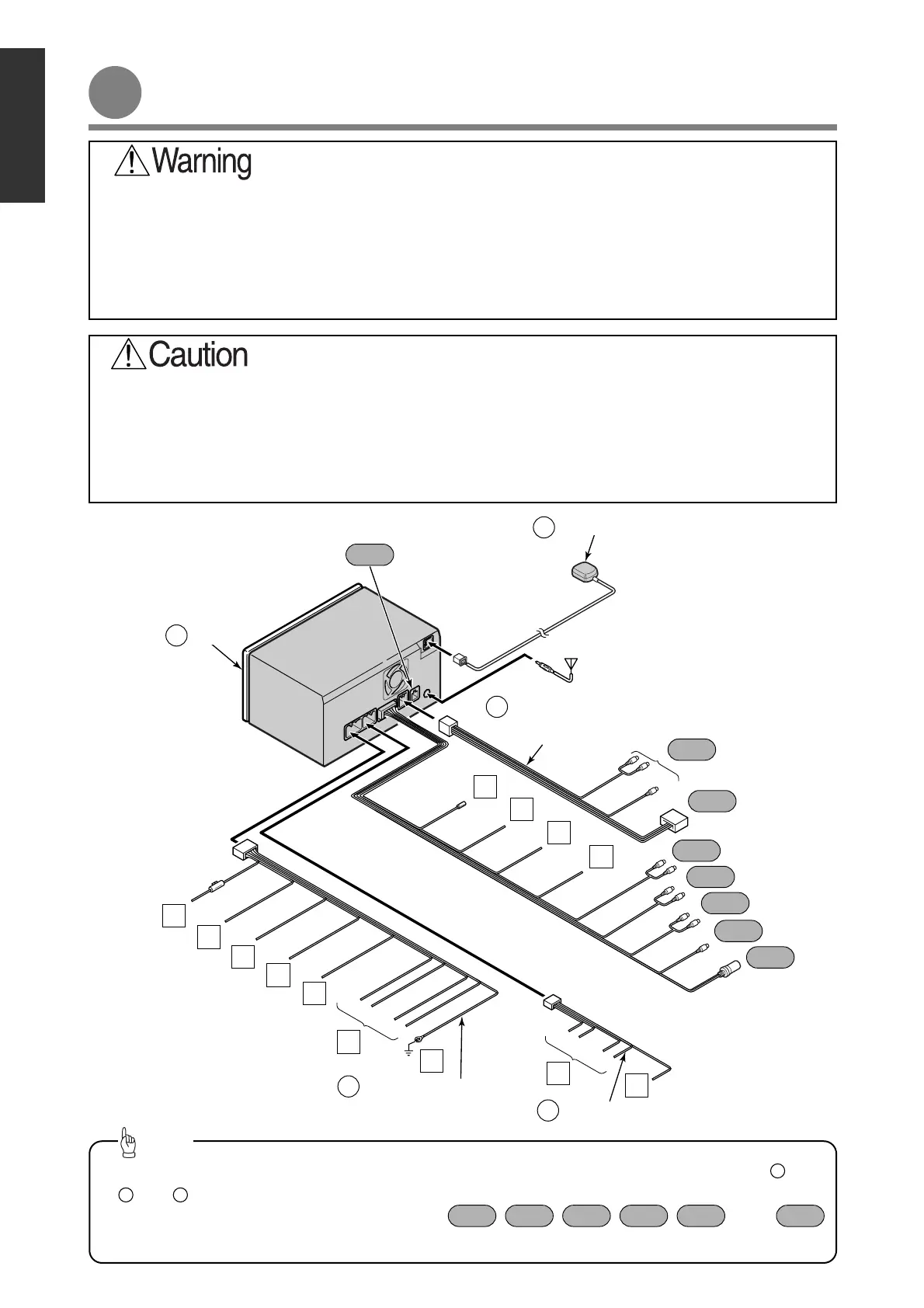 Warning

Caution