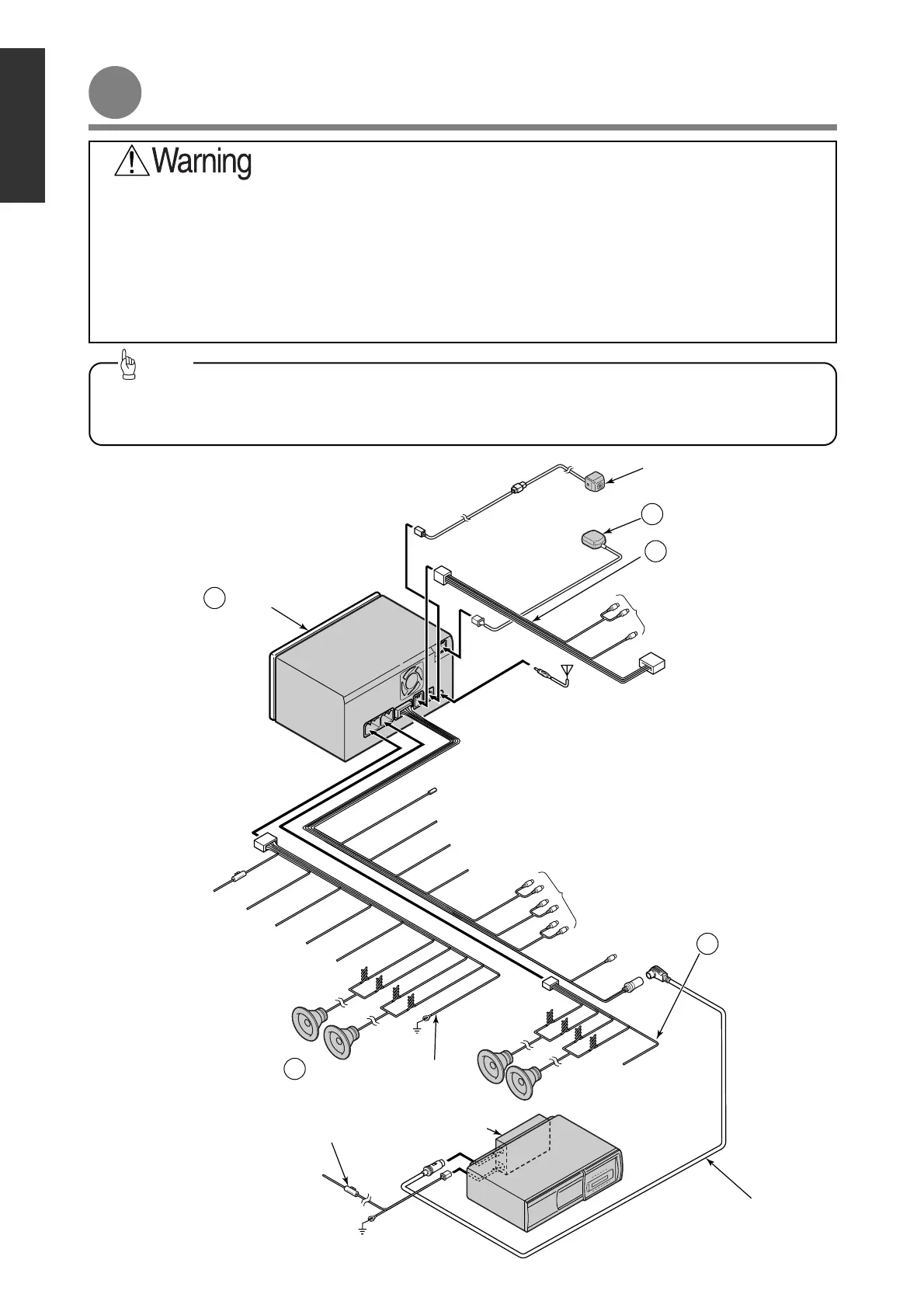 Warning