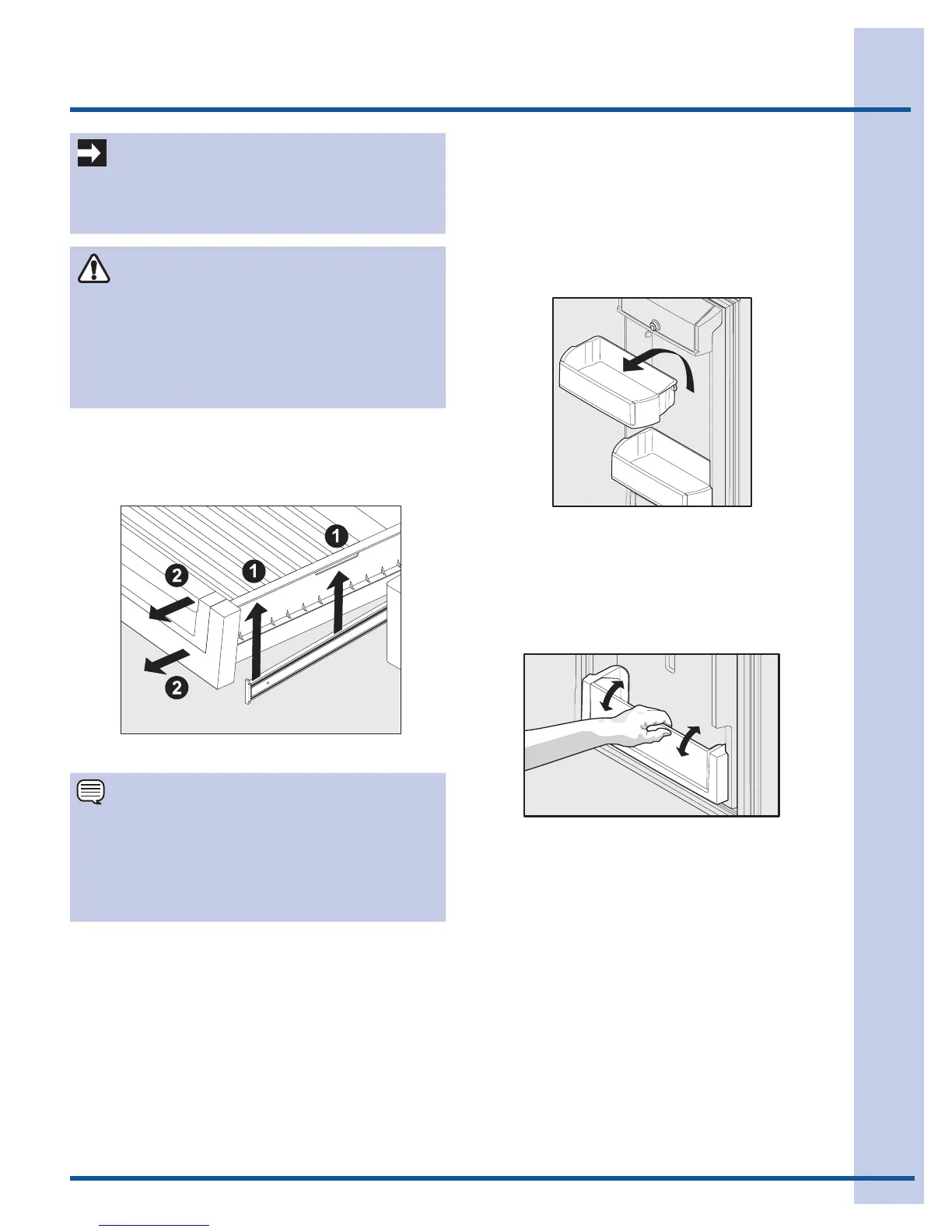 1

1

2

2