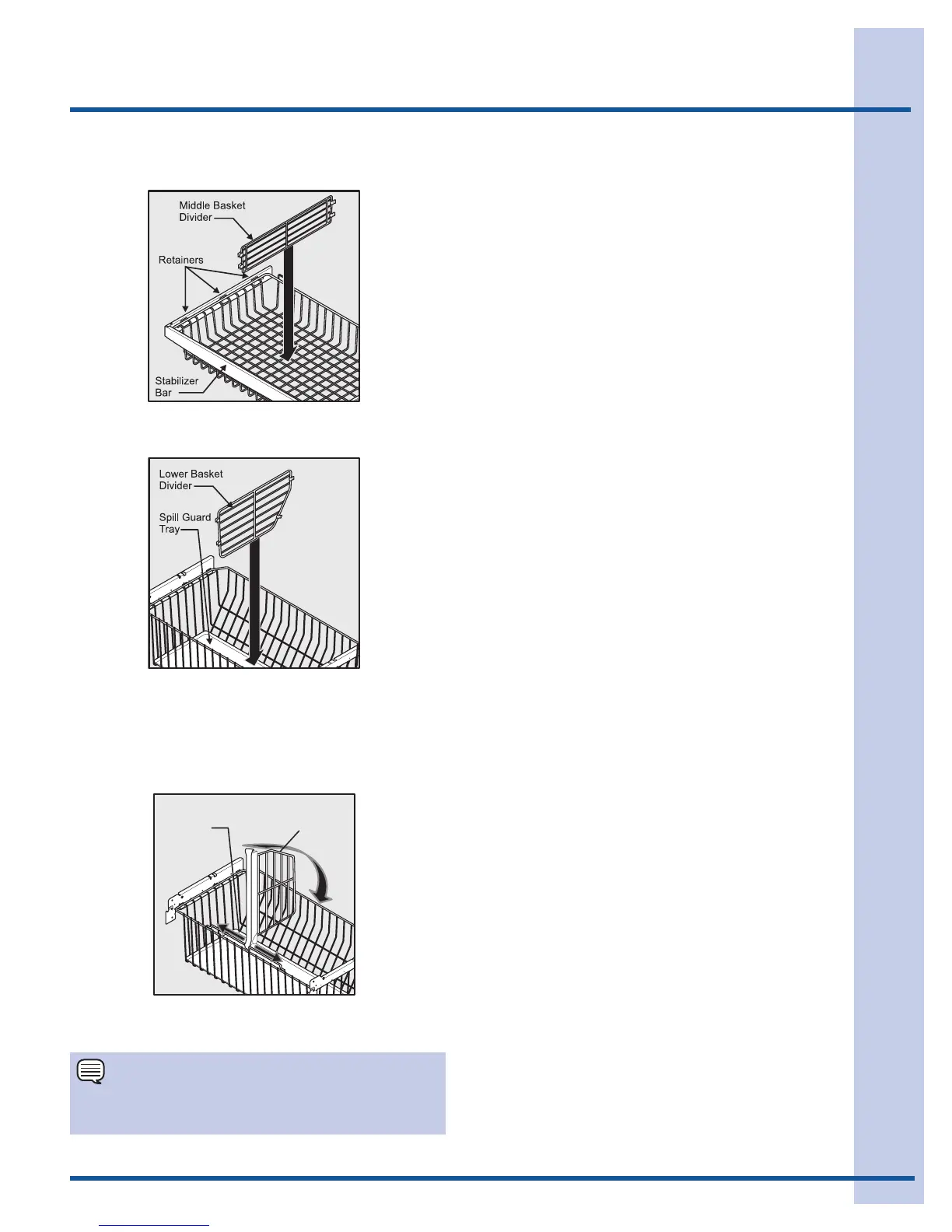 Middle Basket Divider

Retainers

Stabilizer Bar

Lower Basket Divider

Spill Guard Tray