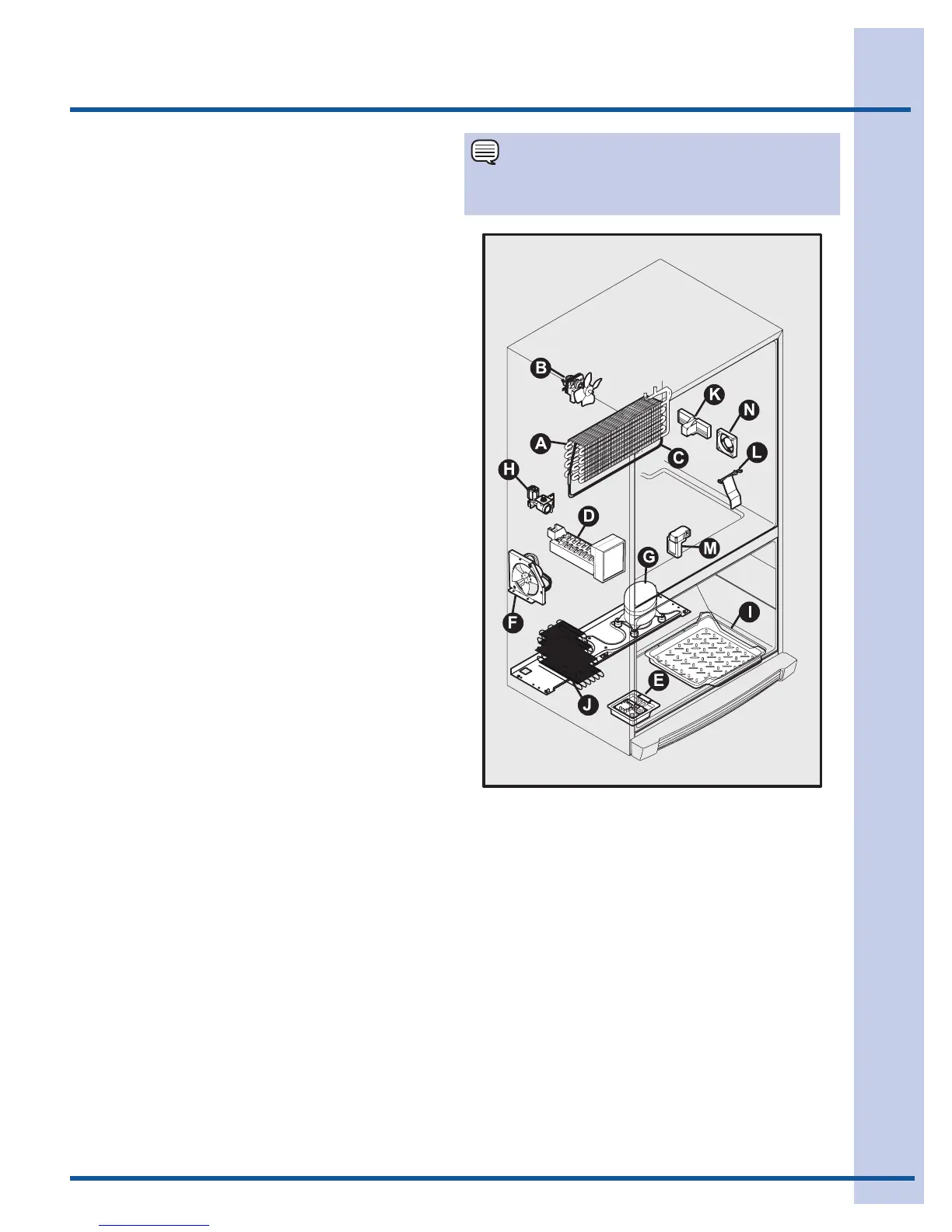 B
K
N
A
C
L
H
D
M
G
F
I
E
J