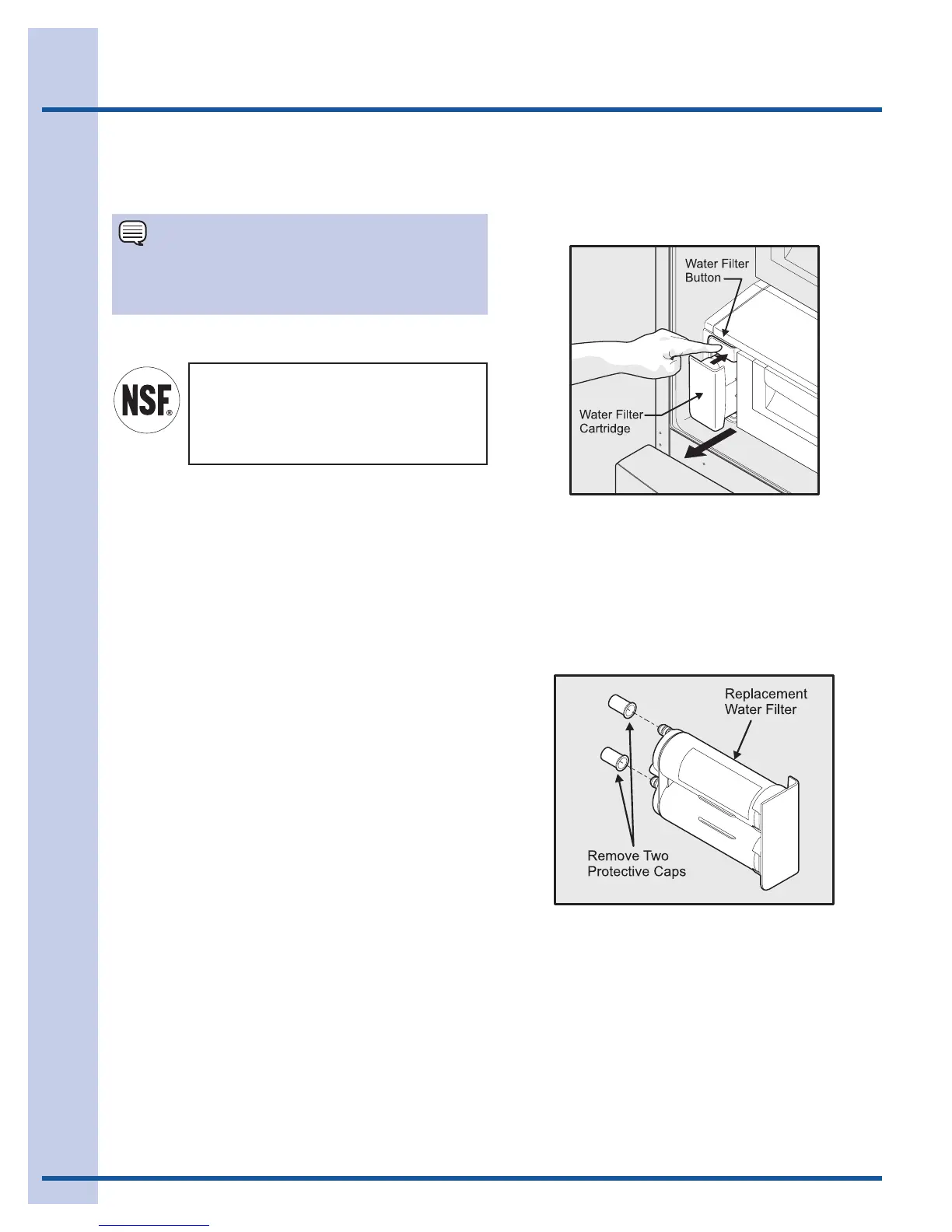 NSF®

Water Filter Button

Water Filter Cartridge

Replacement Water Filter

Remove Two Protective Caps