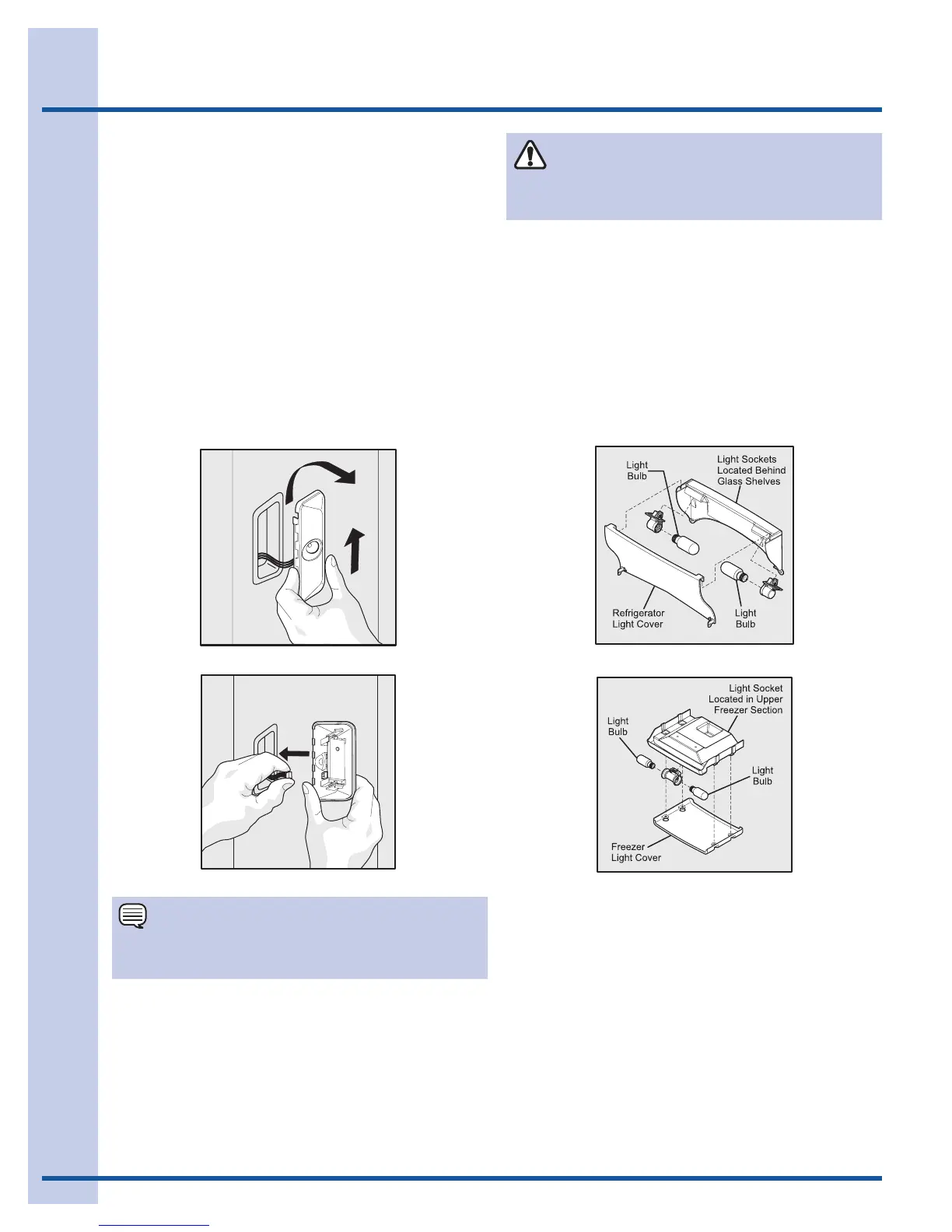 Light Bulb

Light Sockets Located Behind Glass Shelves

Refrigerator Light Cover

Light Bulb

Light Socket Located in Upper Freezer Section

Light Bulb

Light Bulb

Freezer Light Cover