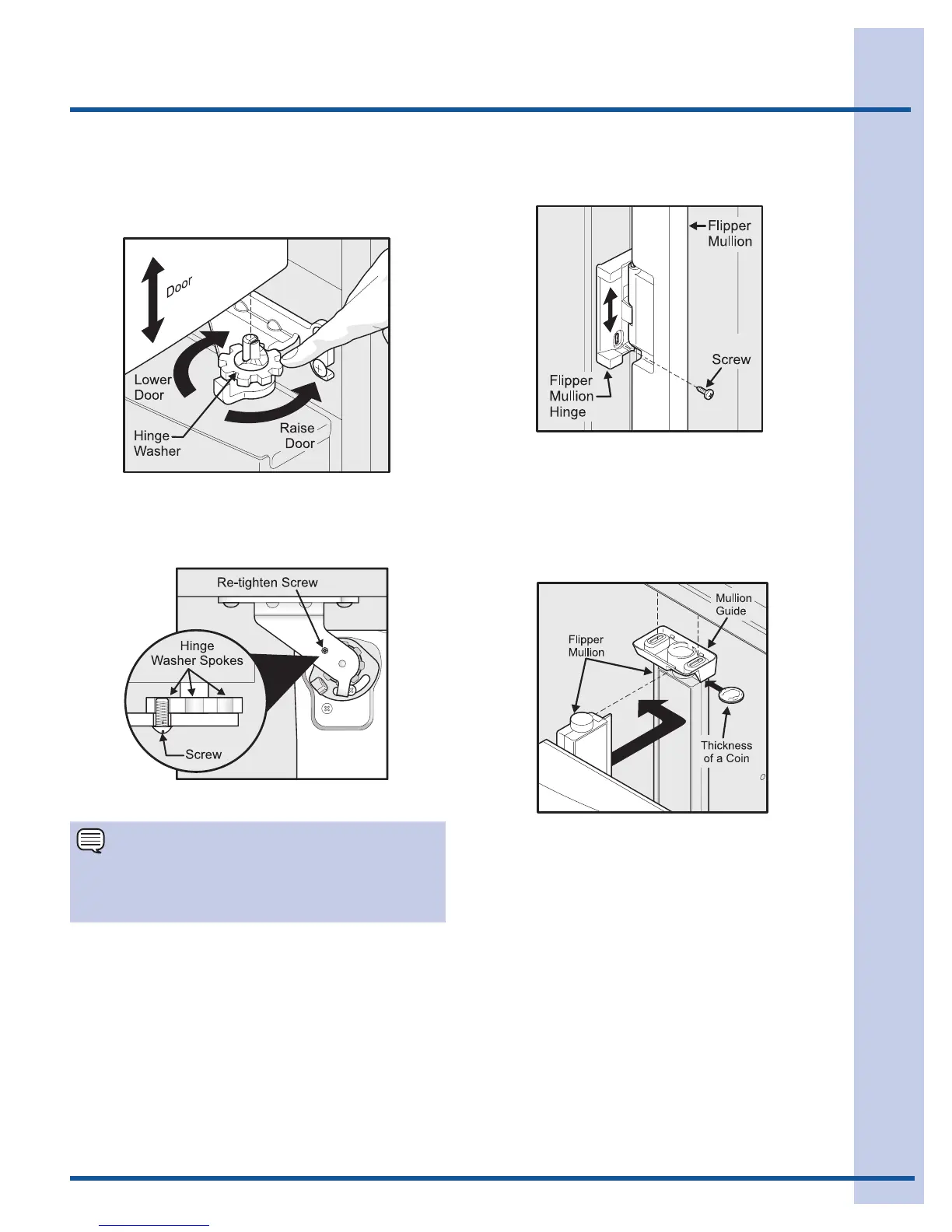 Door

Lower Door

Hinge Washer

Raise Door

Re-tighten Screw

Hinge Washer Spokes

Screw

Flipper Mullion

Screw

Flipper Mullion Hinge

Mullion Guide

Flipper Mullion

Thickness of a Coin