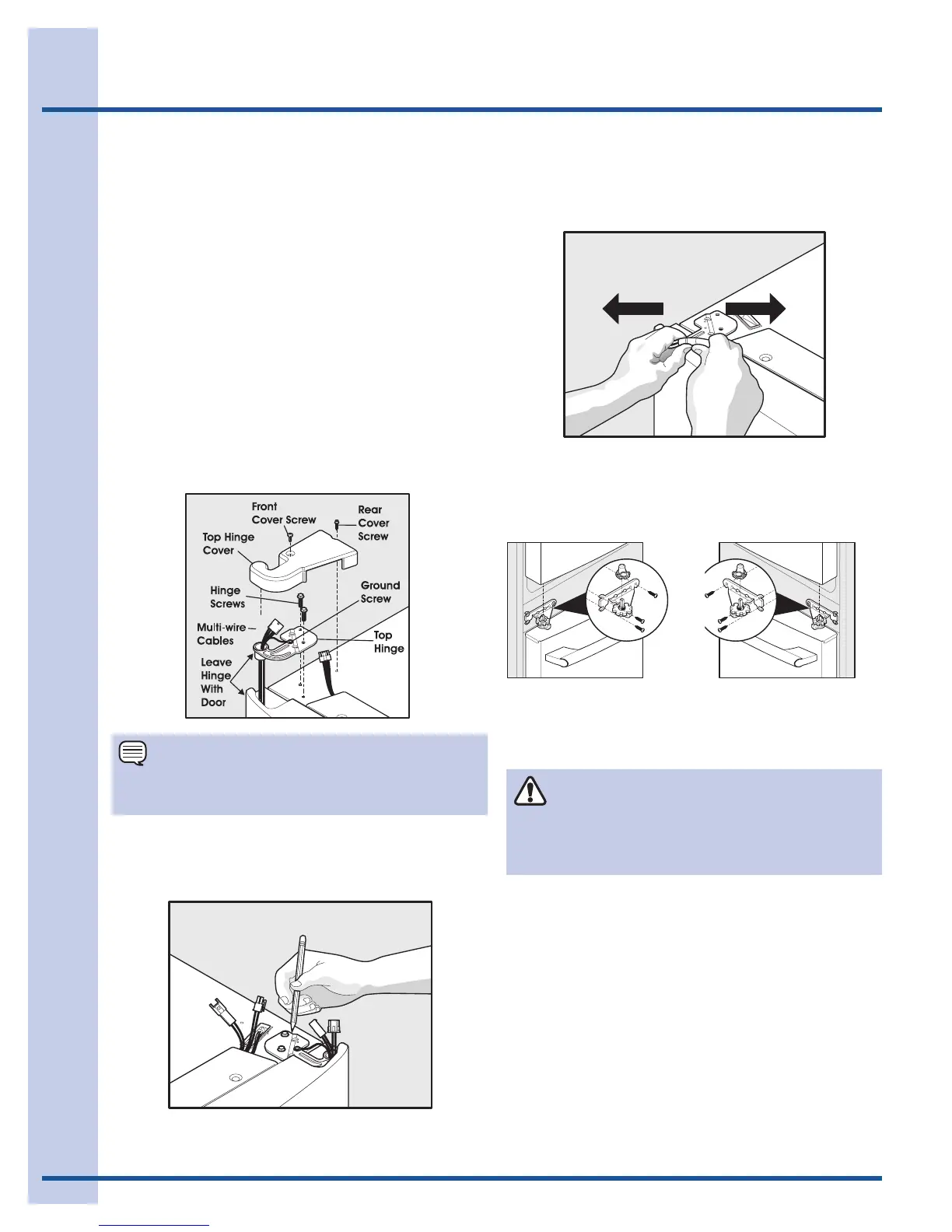 Front Cover Screw

Rear Cover Screw

Top Hinge Cover

Hinge Screws

Ground Screw

Multi-wire Cables

Top Hinge

Leave Hinge With Door