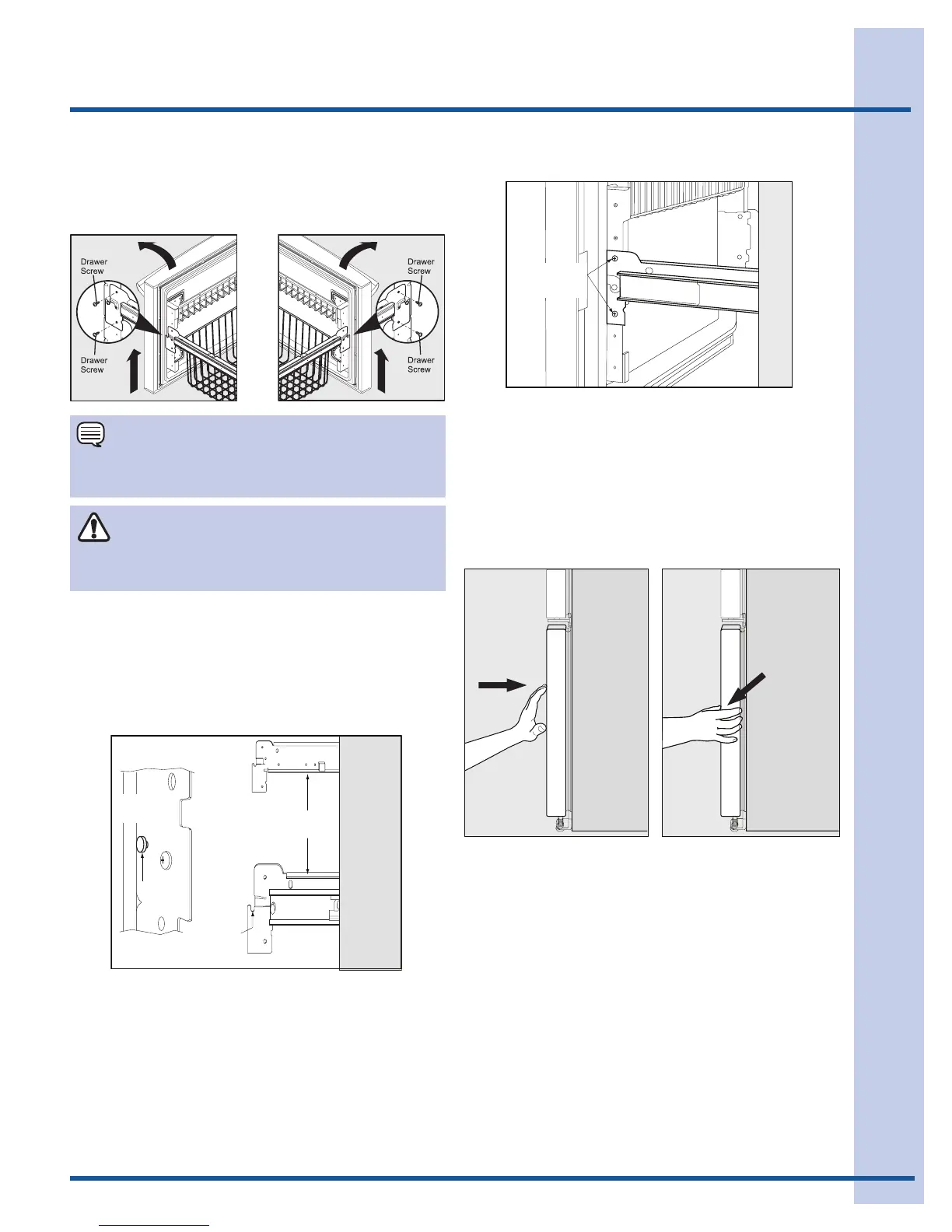 Drawer Screw

Drawer Screw

Drawer Screw

Drawer Screw