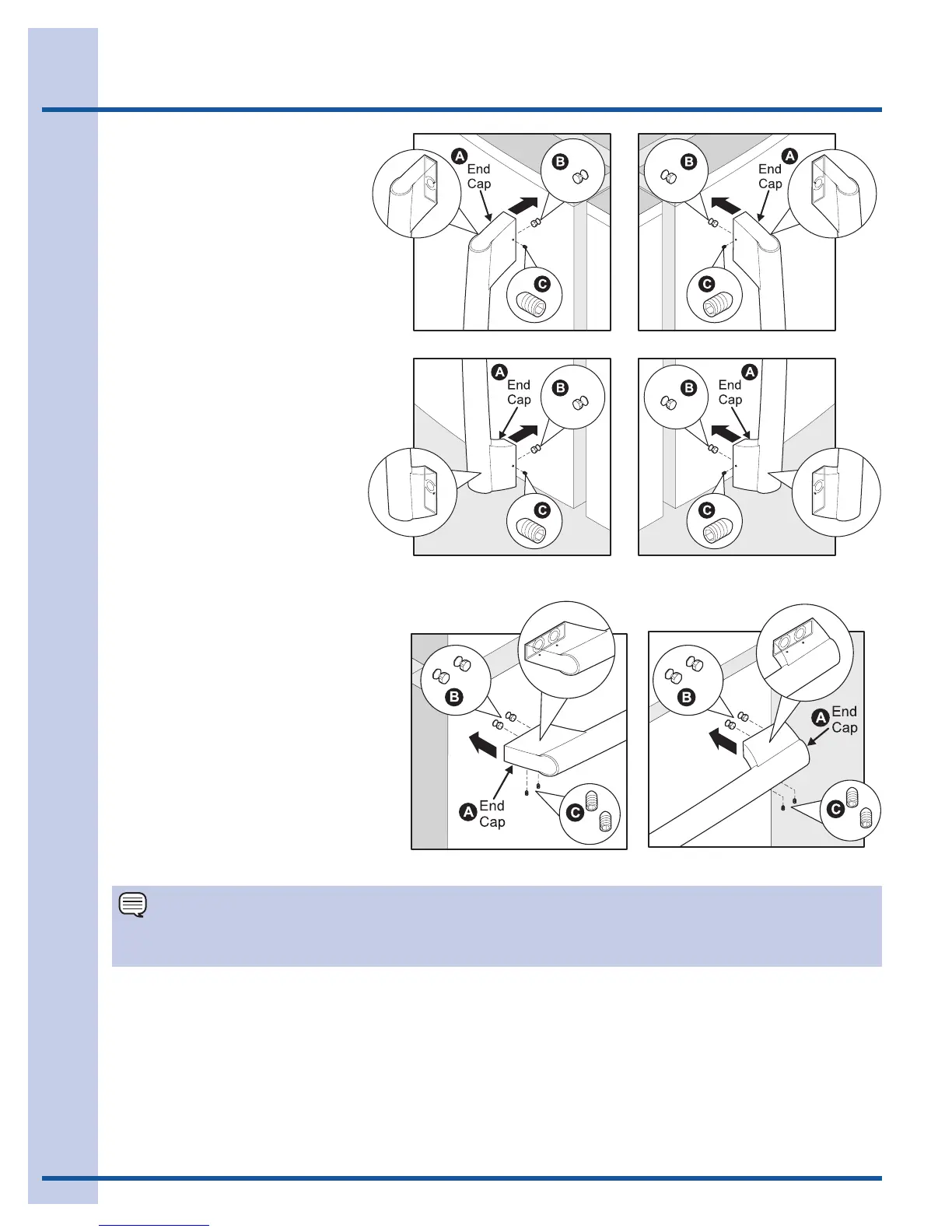 A End Cap

B

C

B

A End Cap

C

A End Cap

B

C

B

A End Cap

C

B

A End Cap

C

B

A End Cap

C