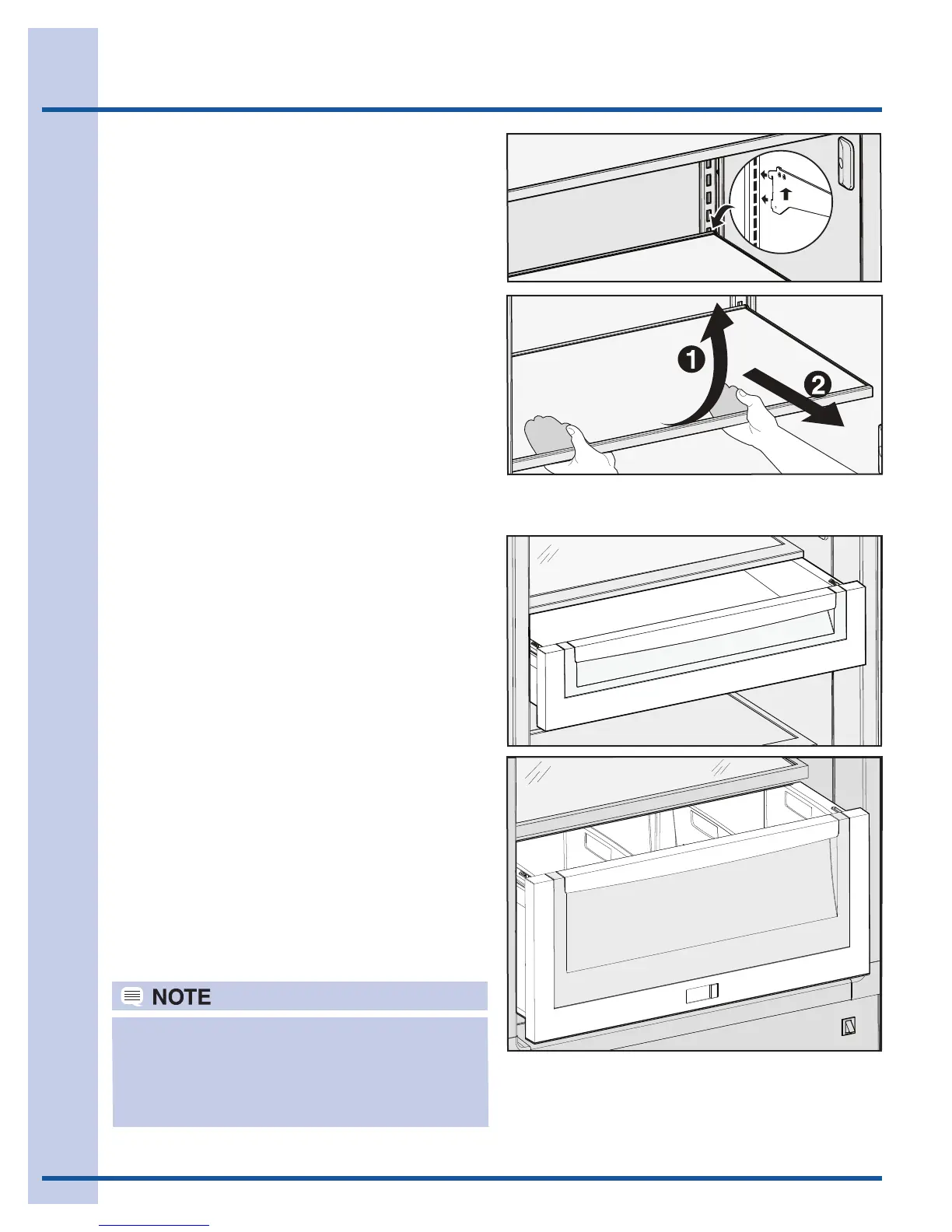 1

2

NOTE