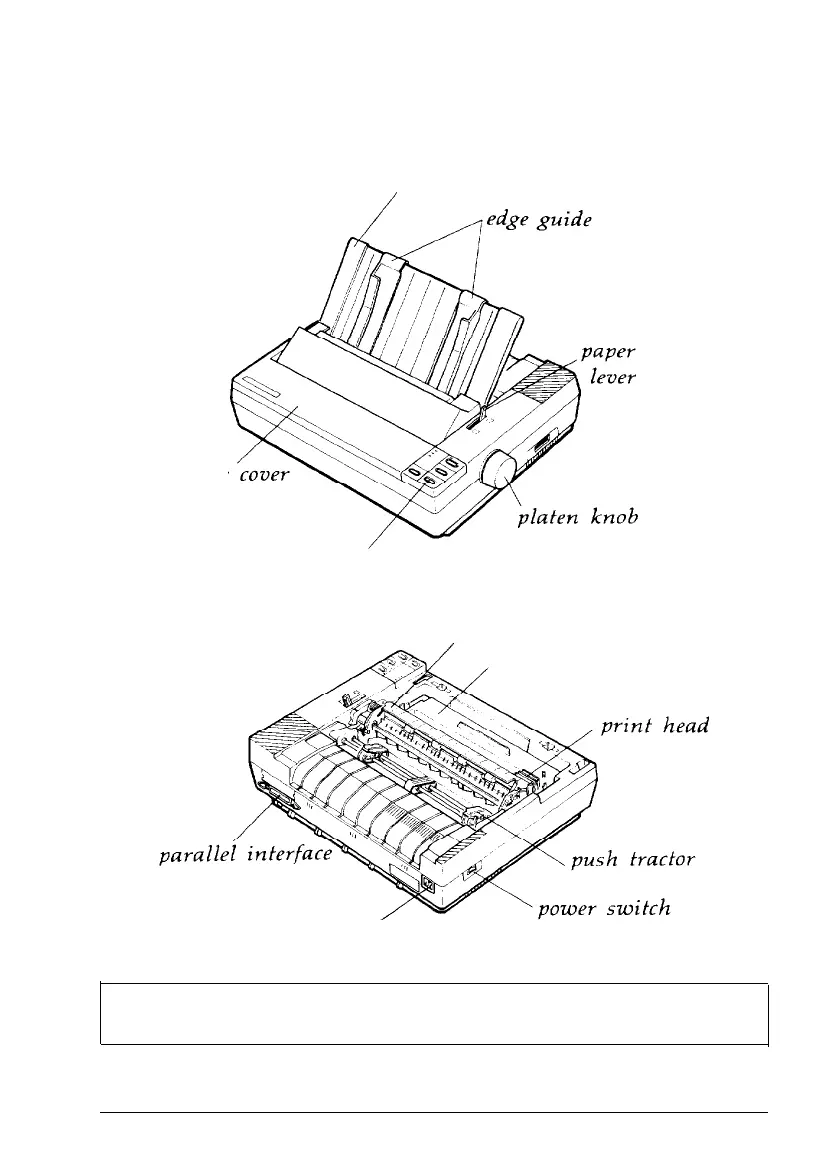 edge guide

paper lever

cover

platen knob

print head

parallel interface

push tractor

power switch