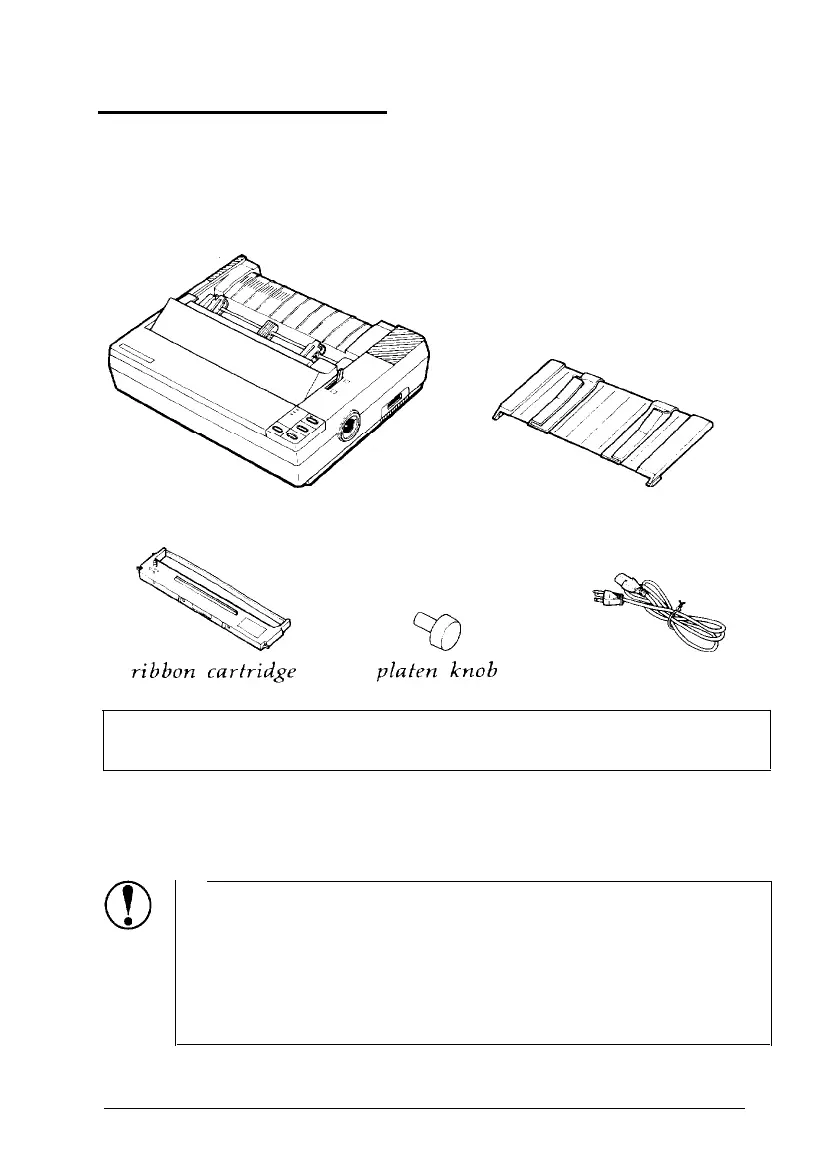 ribbon cartridge

platen knob