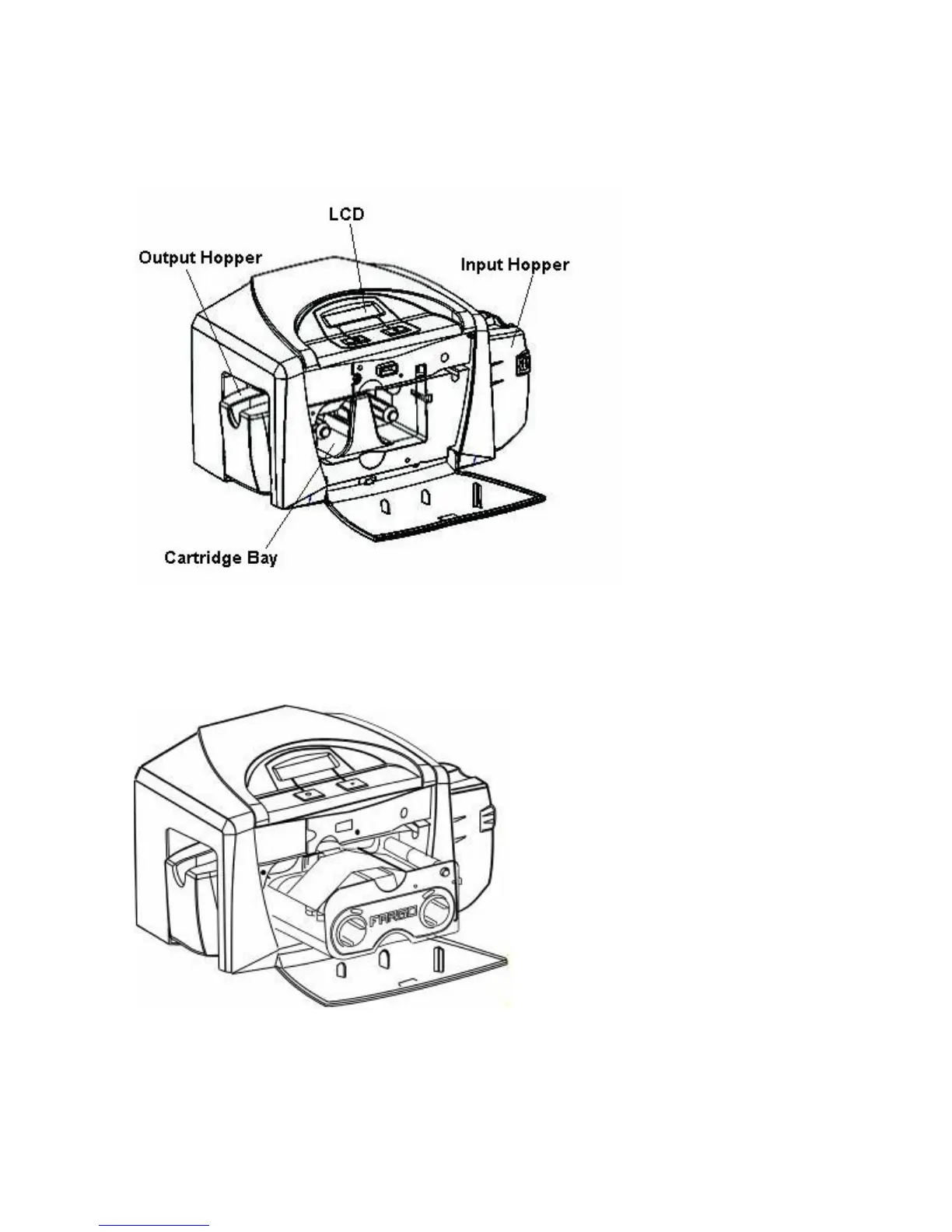 LCD

Output Hopper

Input Hopper

Cartridge Bay

FARGO