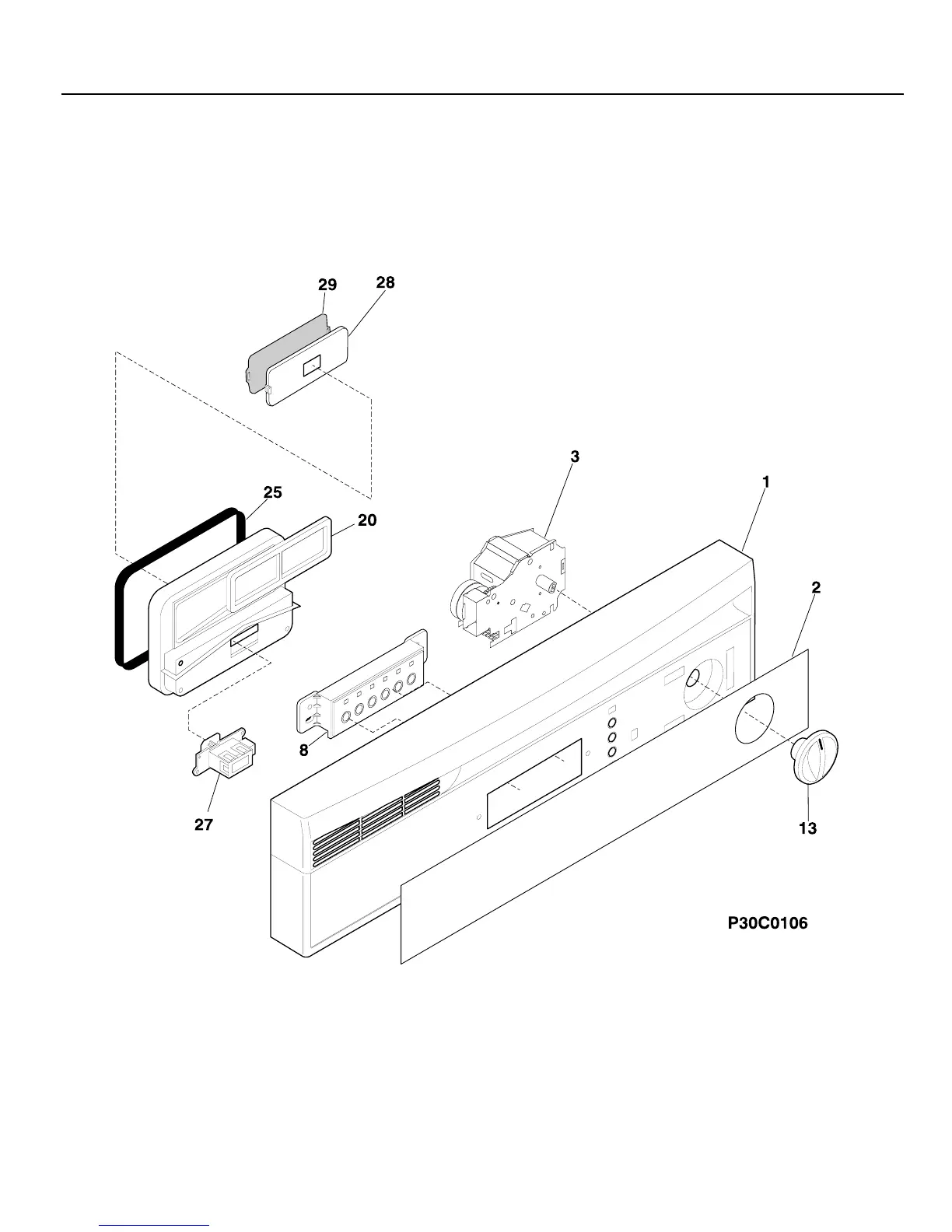 29
28
3
1
25
20
2
8
27
13
P30C0106