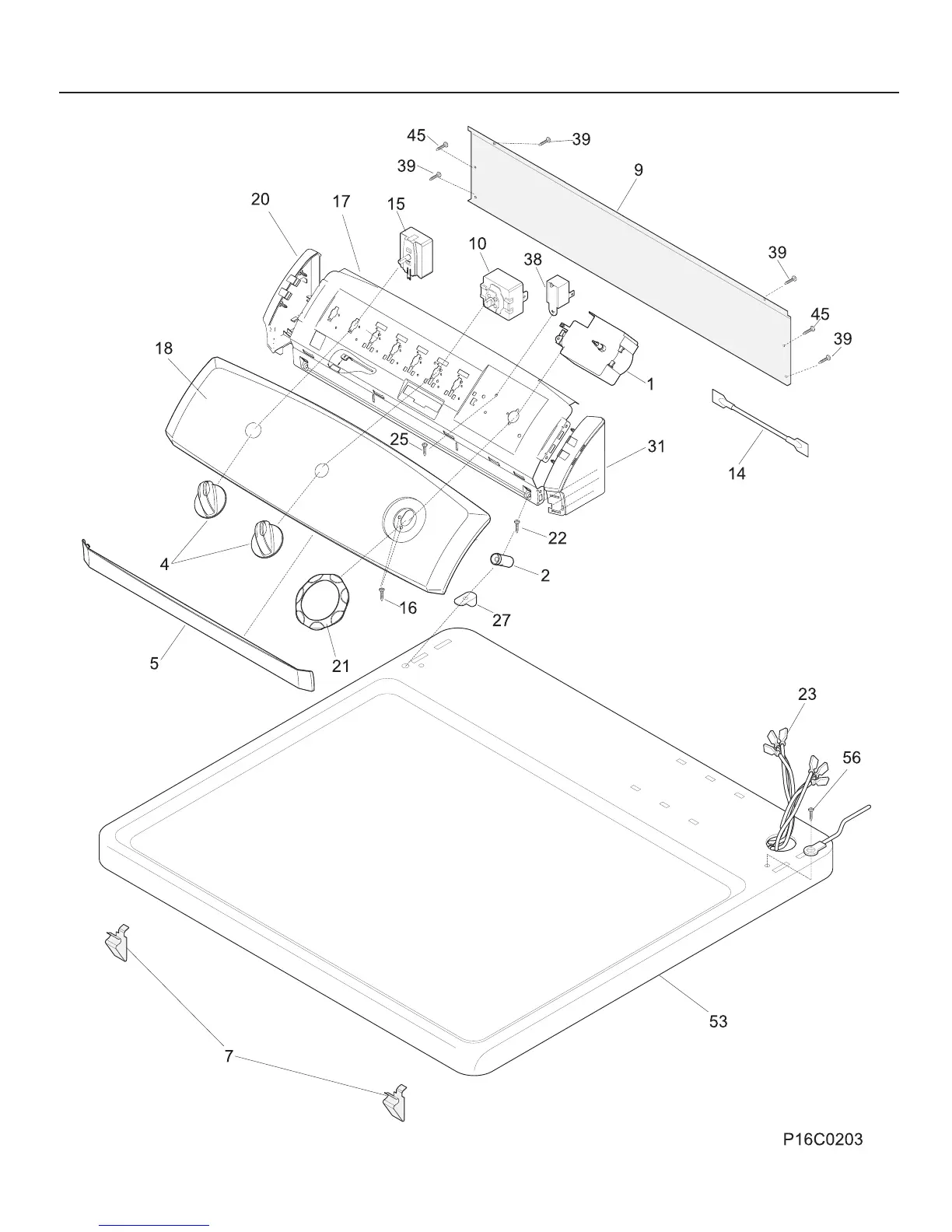 45
39
39
9
20
17
15
10
38
39
45
39
18
1
25
31
14
4
22
2
16
27
5
21
23
56
53
7
P16C0203