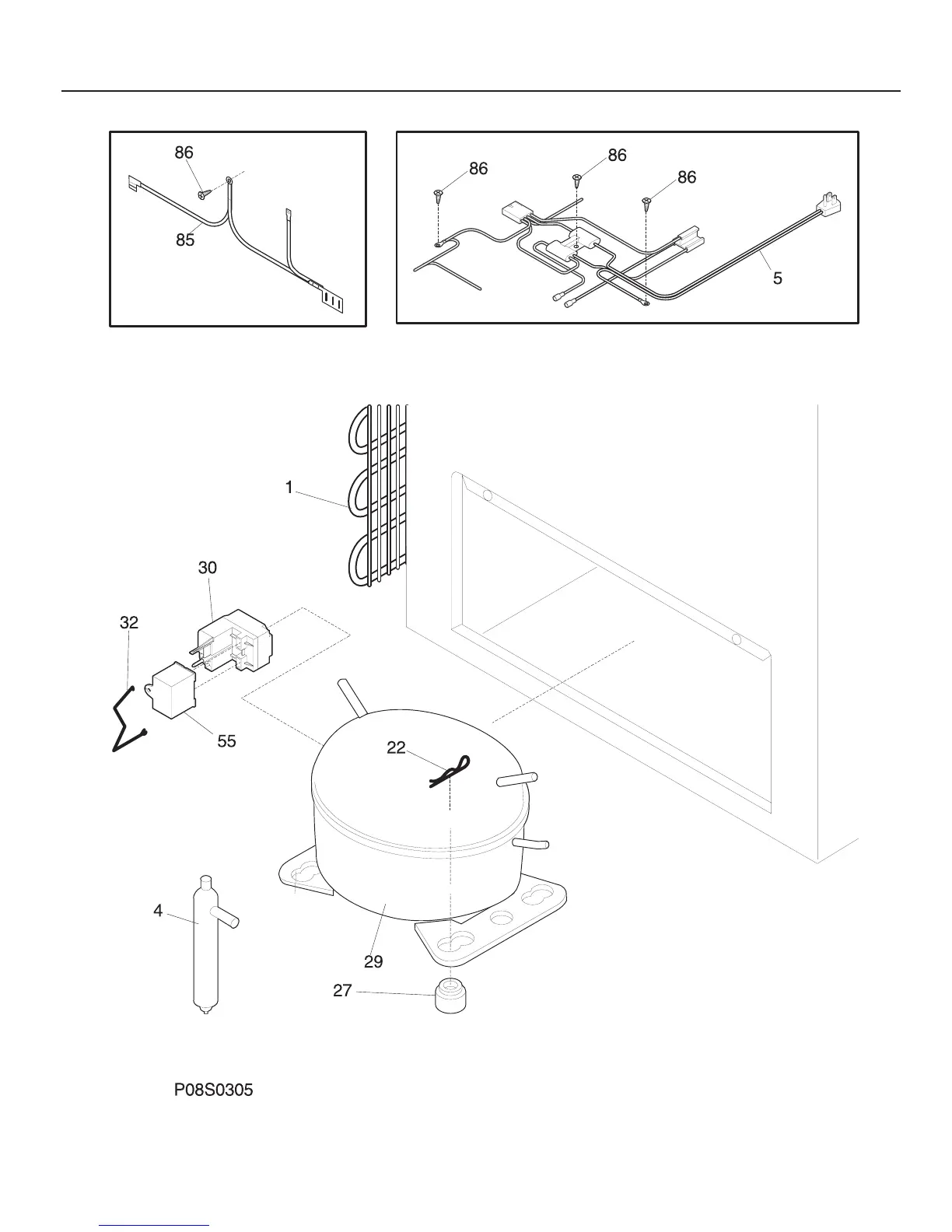 86
85

86
86
86
5

1
30
32
55
22
4
29
27

P08S0305