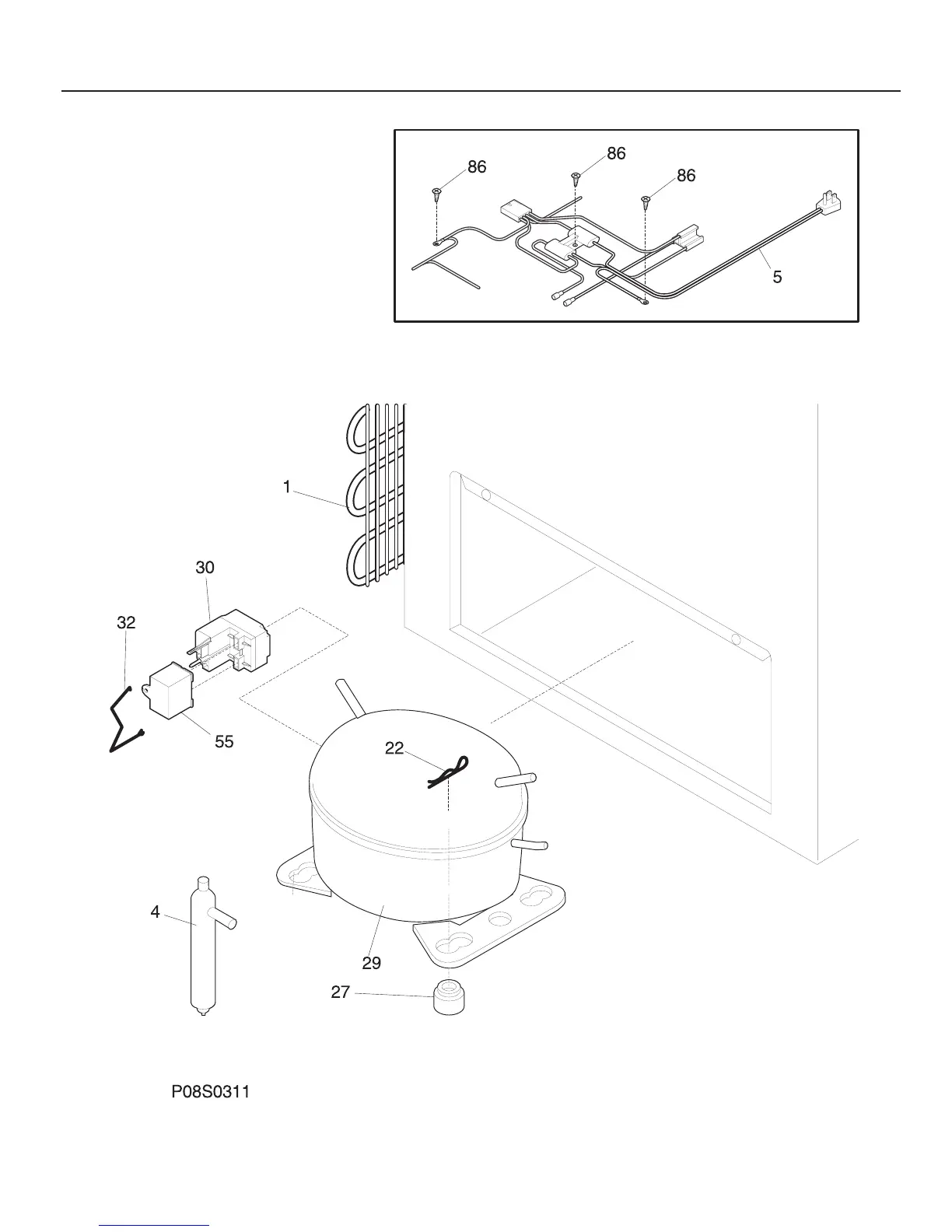 86
86
86
5

1
30
32
55
22
4
29
27

P08S0311