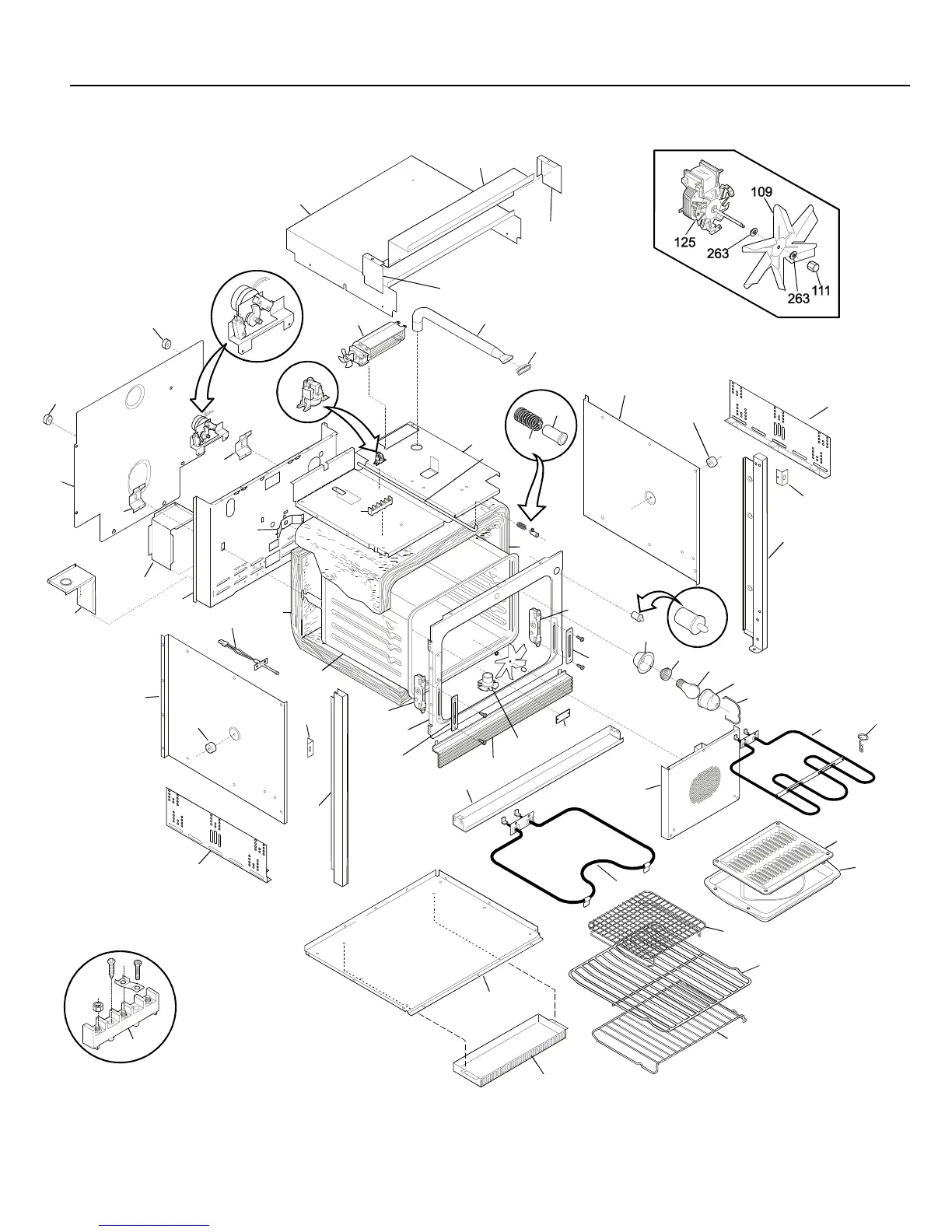 109
125
263
263
111