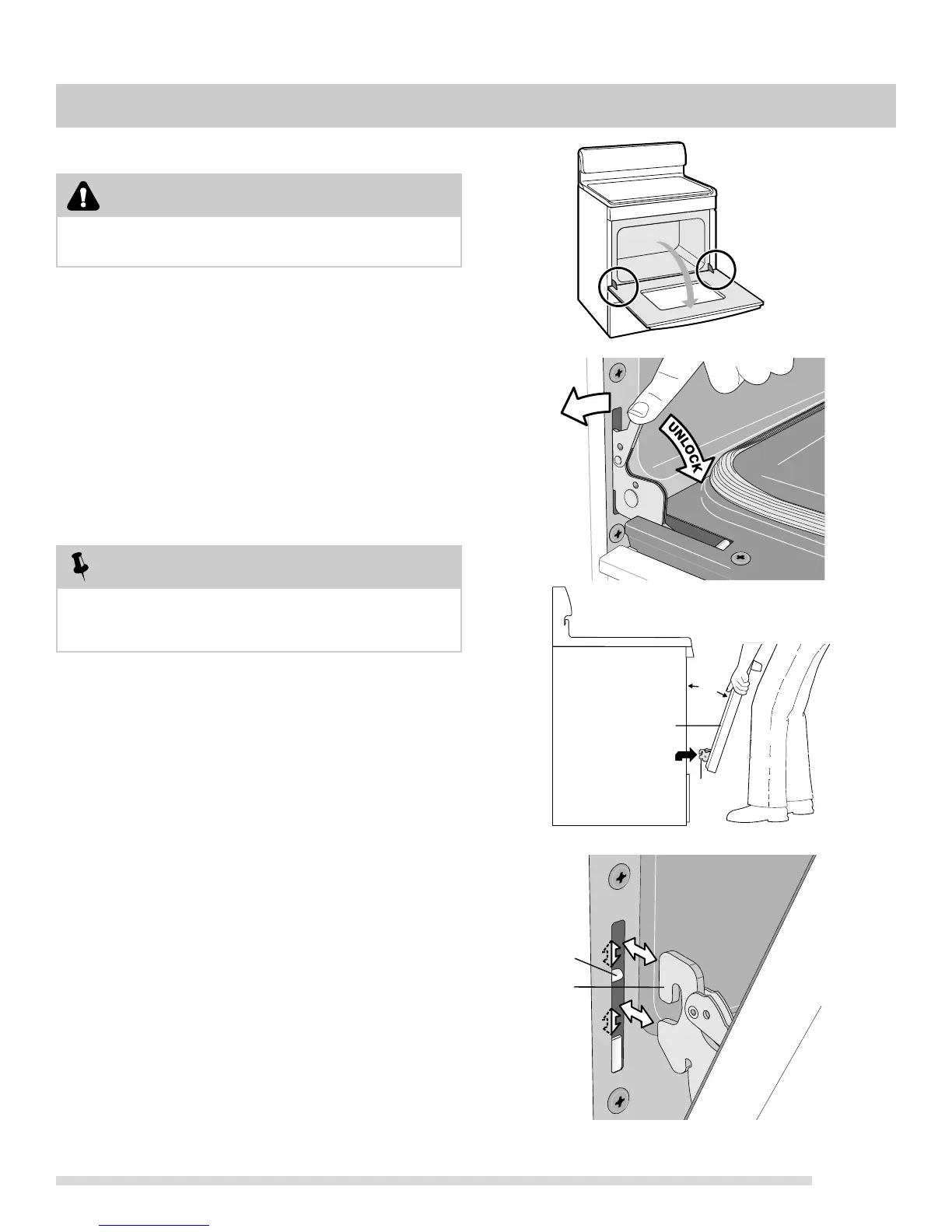 UNLOCK