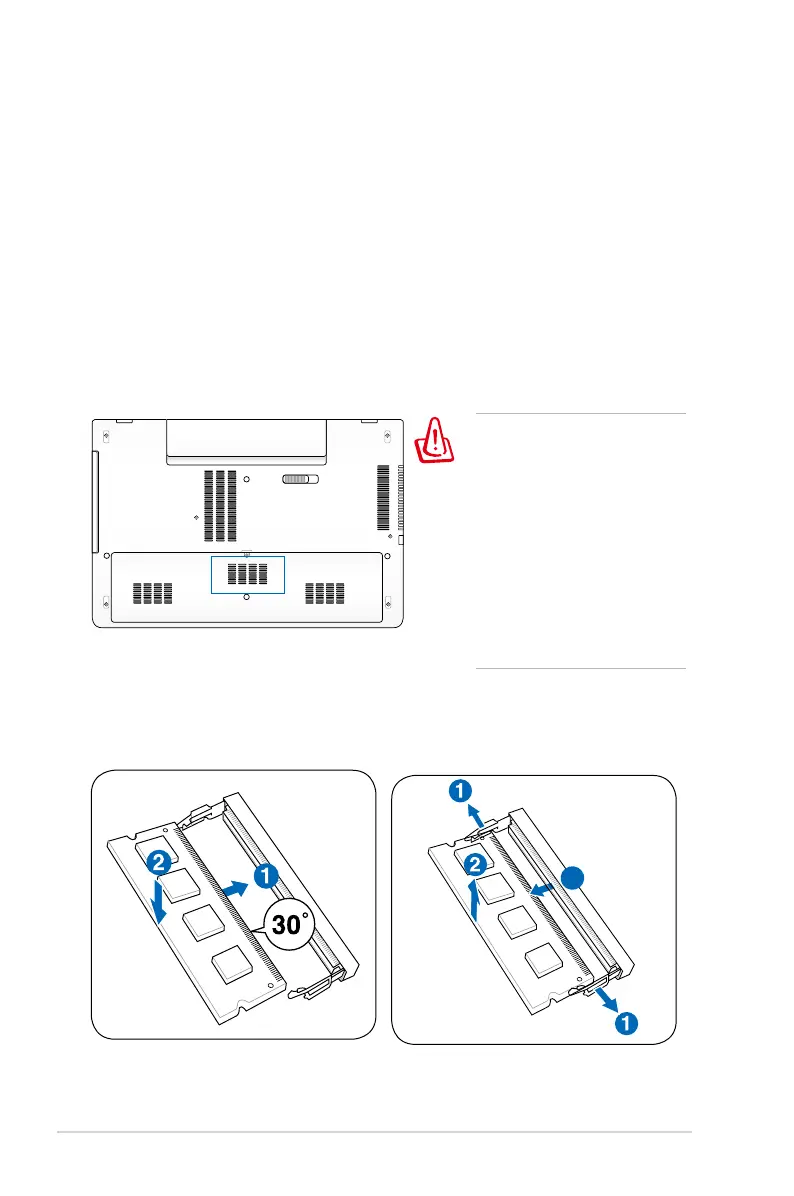 2
1
30°
1
2
1