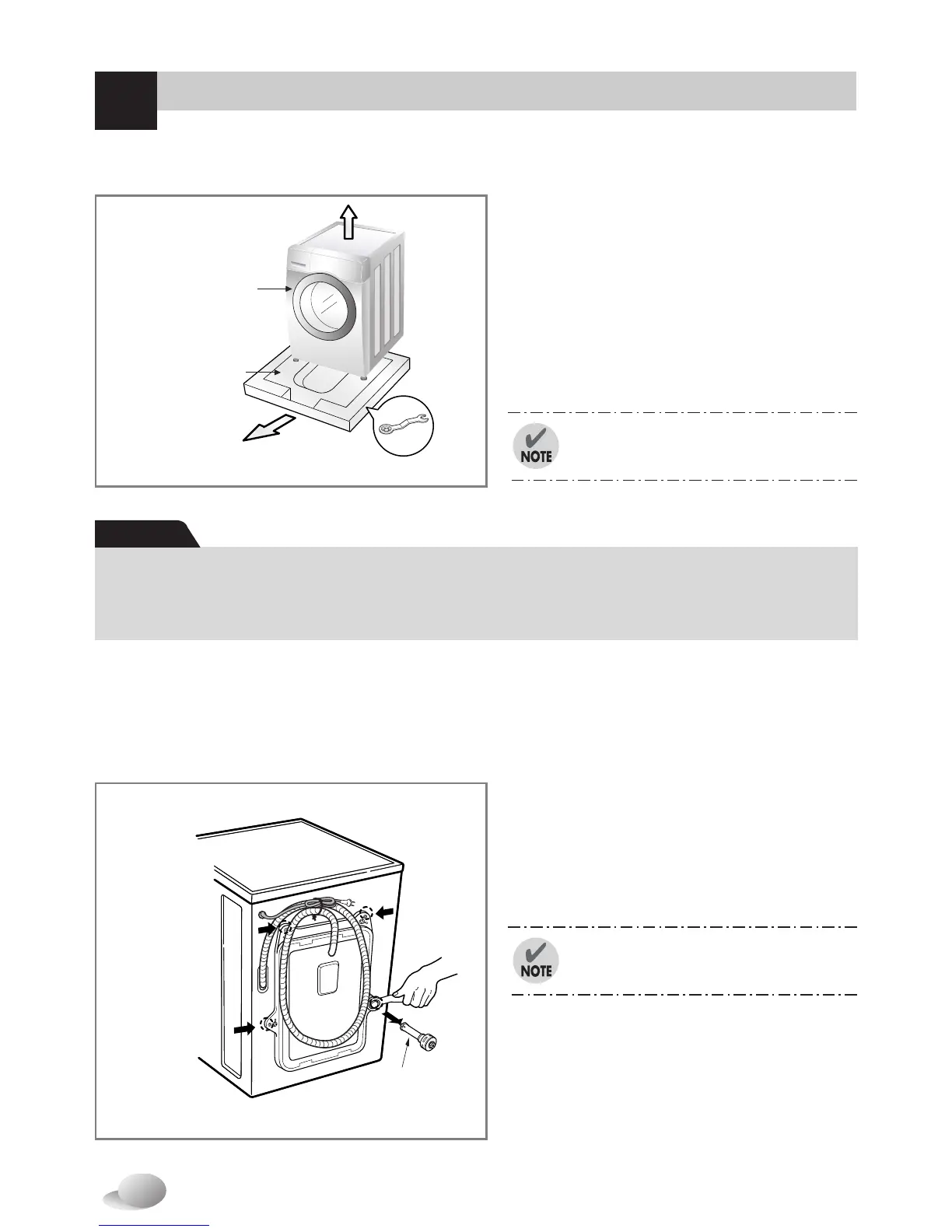 NOTE

NOTE