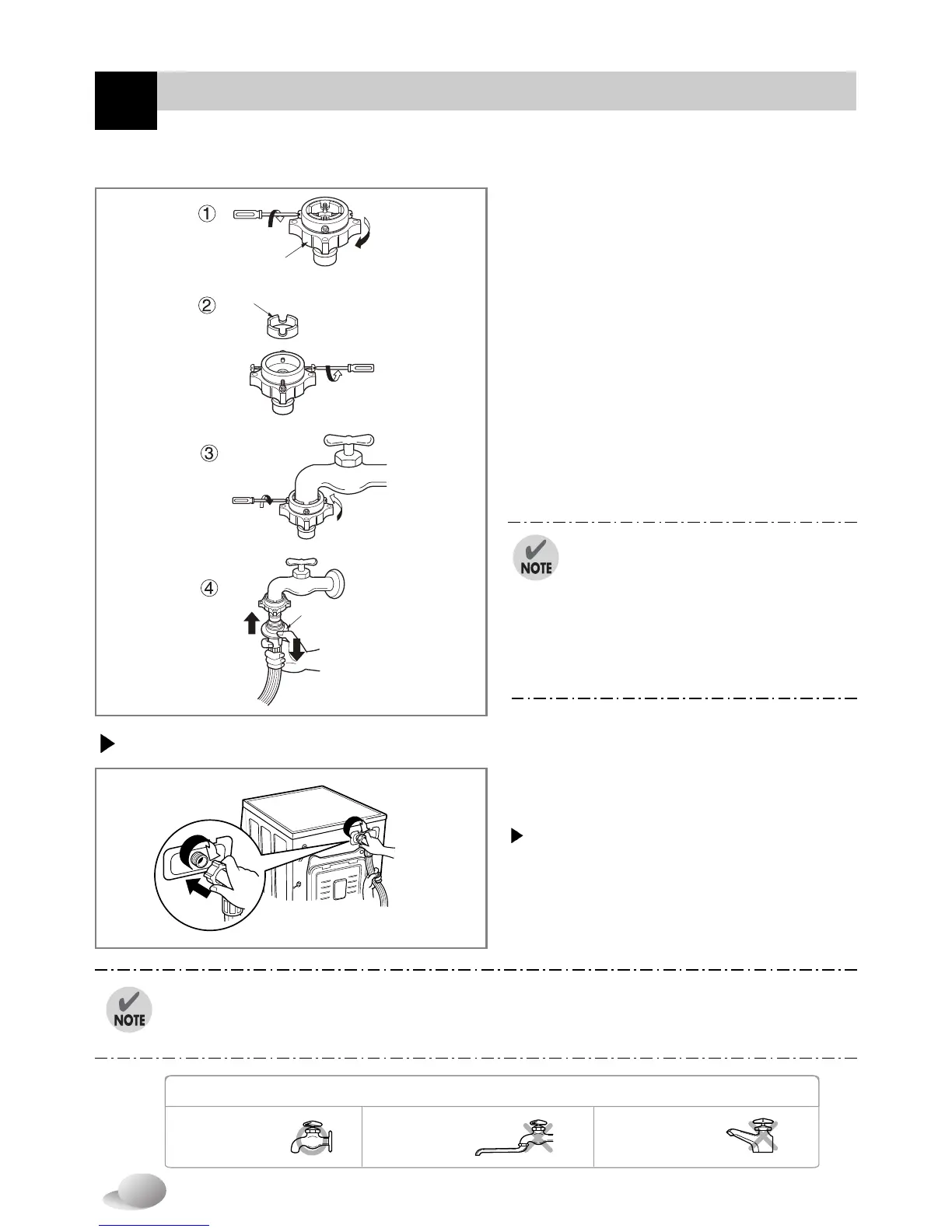 ①

②

③

④

NOTE

NOTE