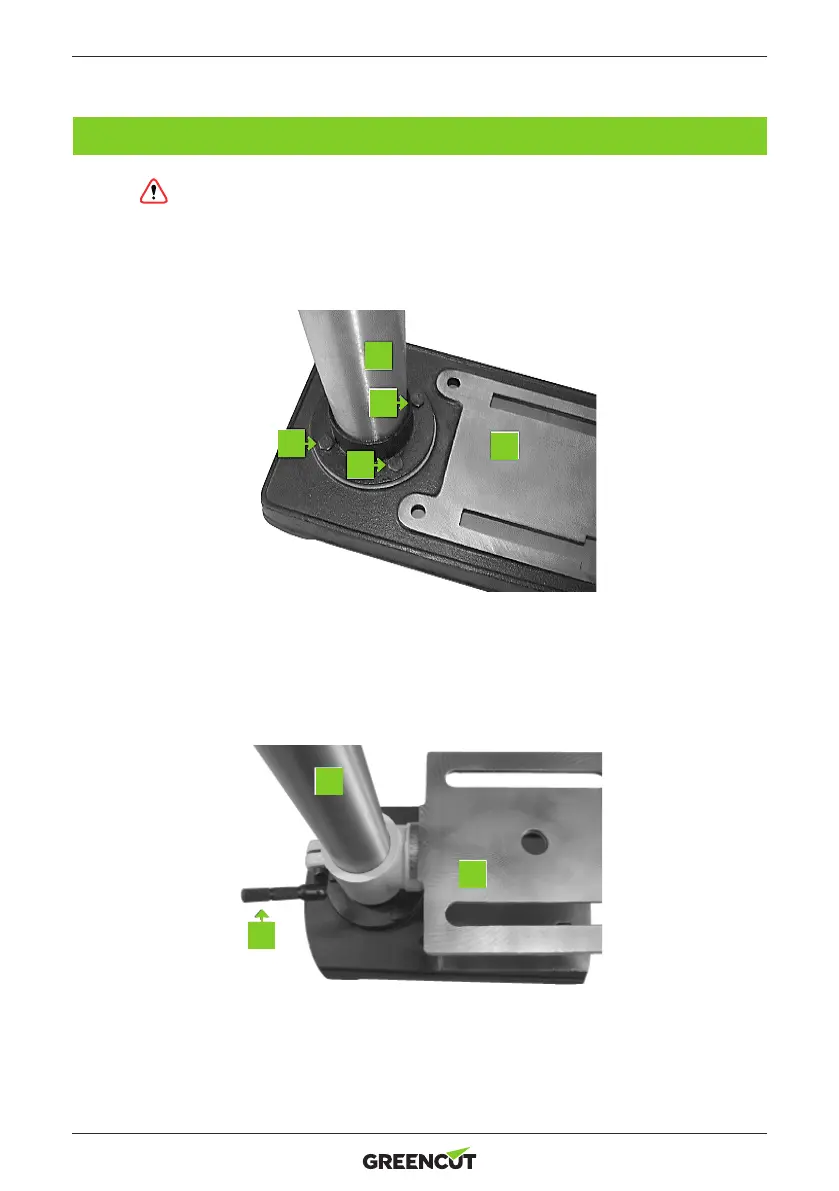 GREENCUT