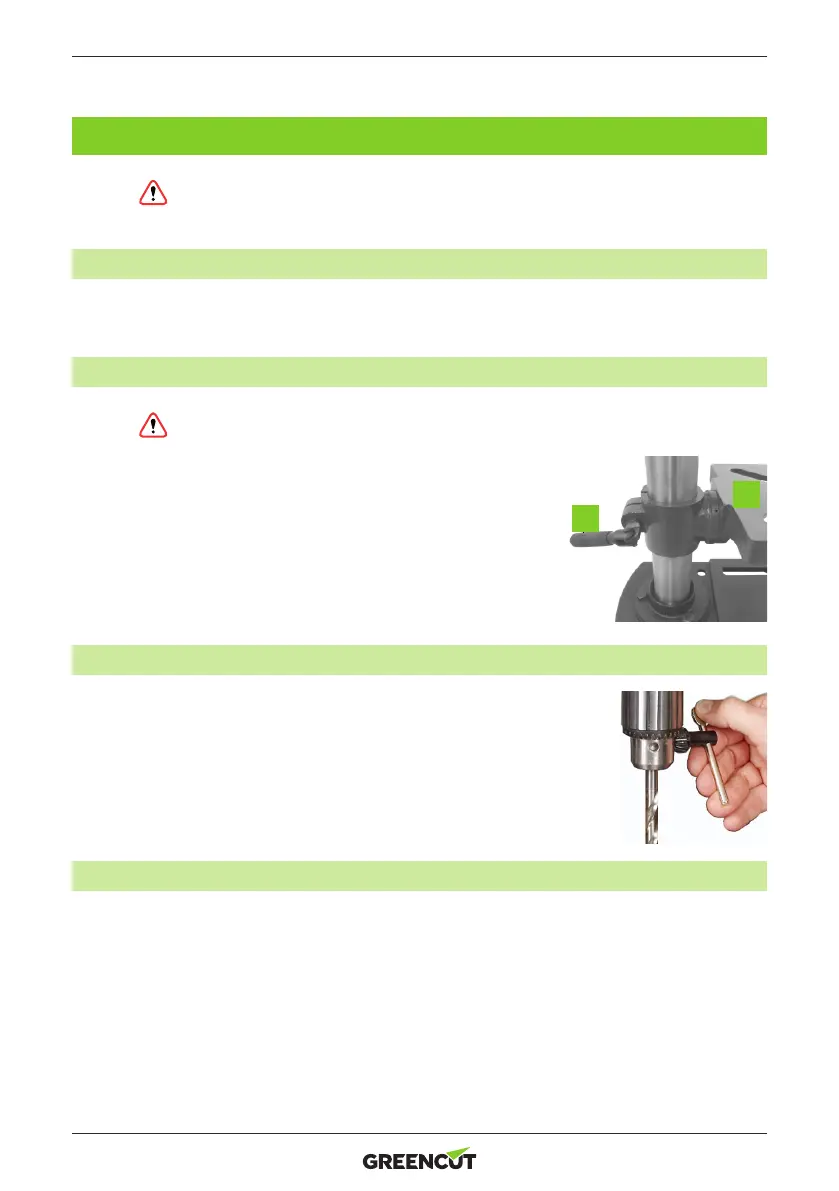 GREENCUT