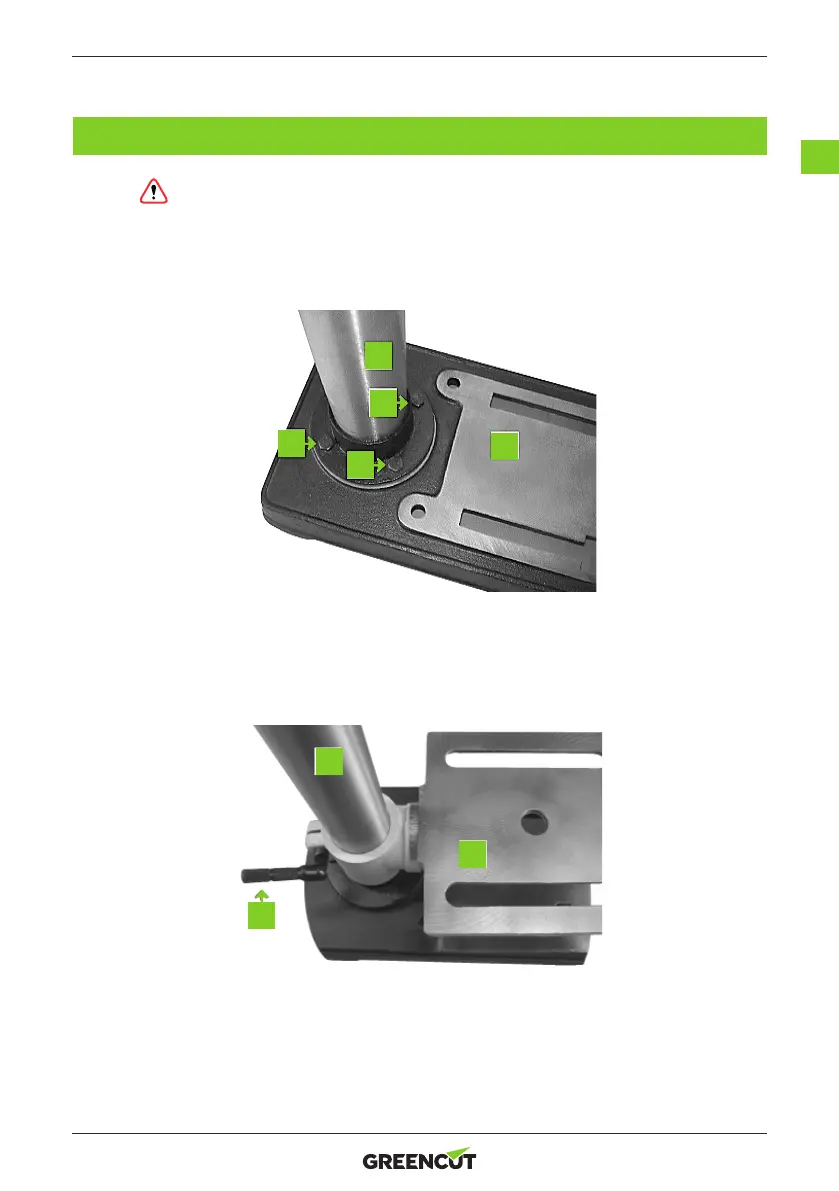 GREENCUT