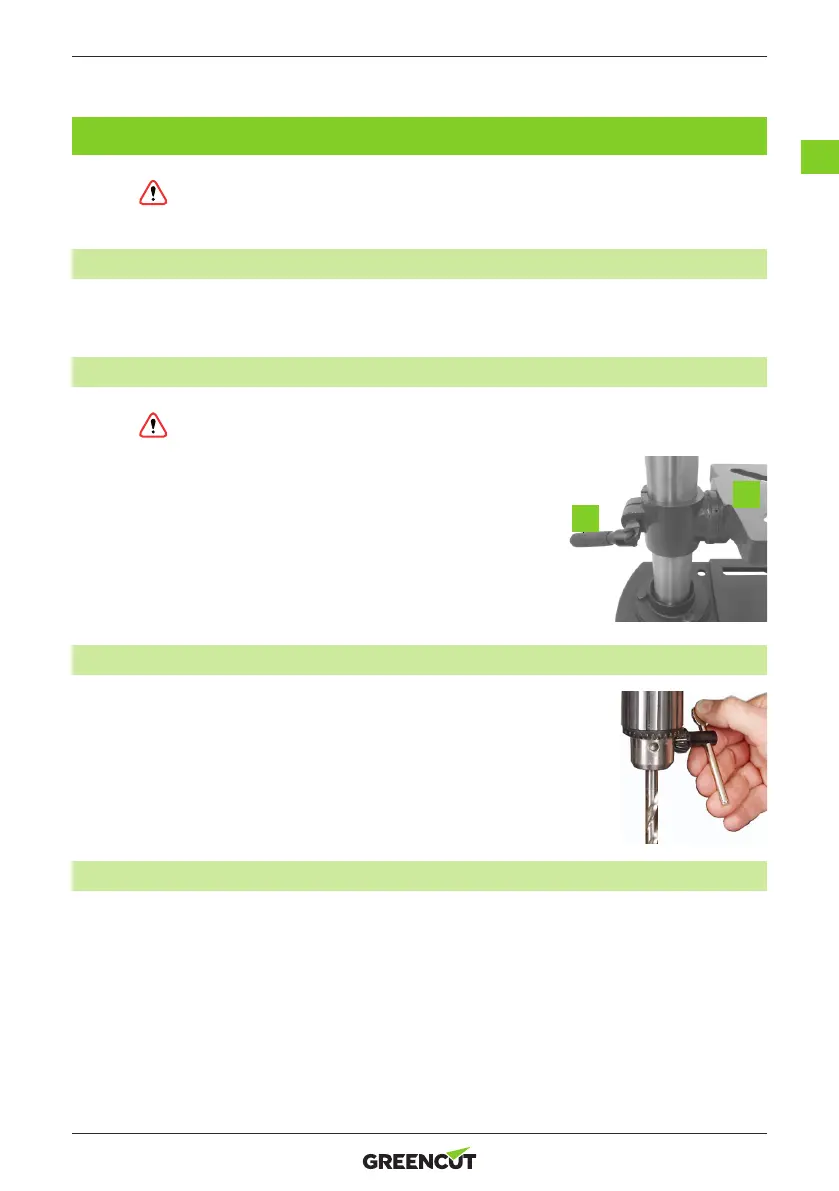 GREENCUT