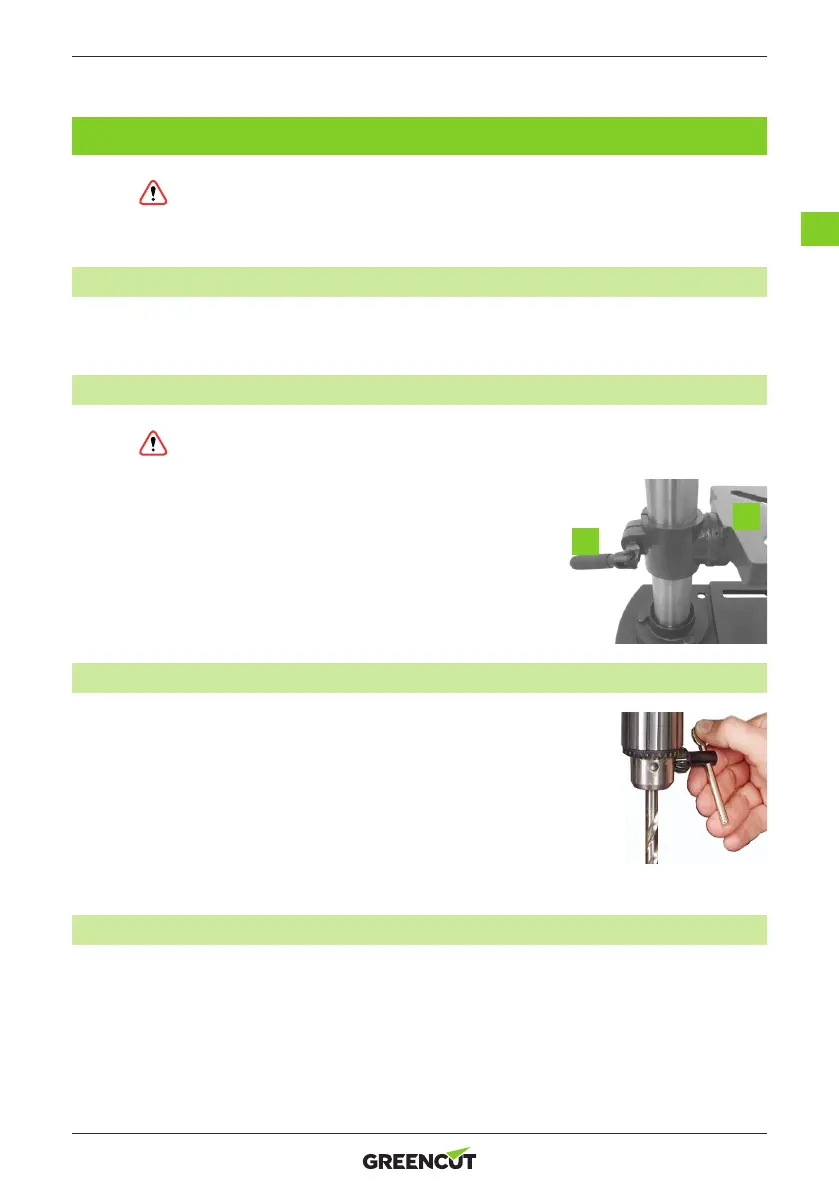 GREENCUT