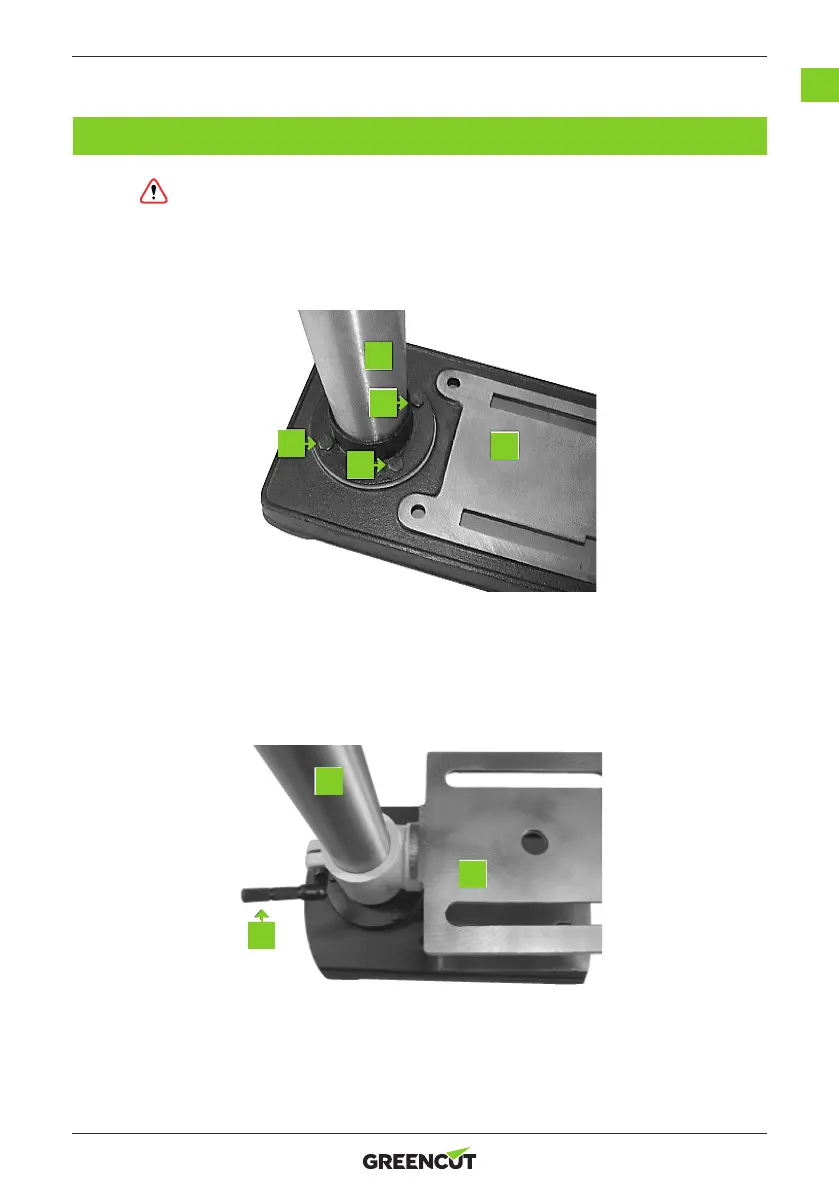 GREENCUT