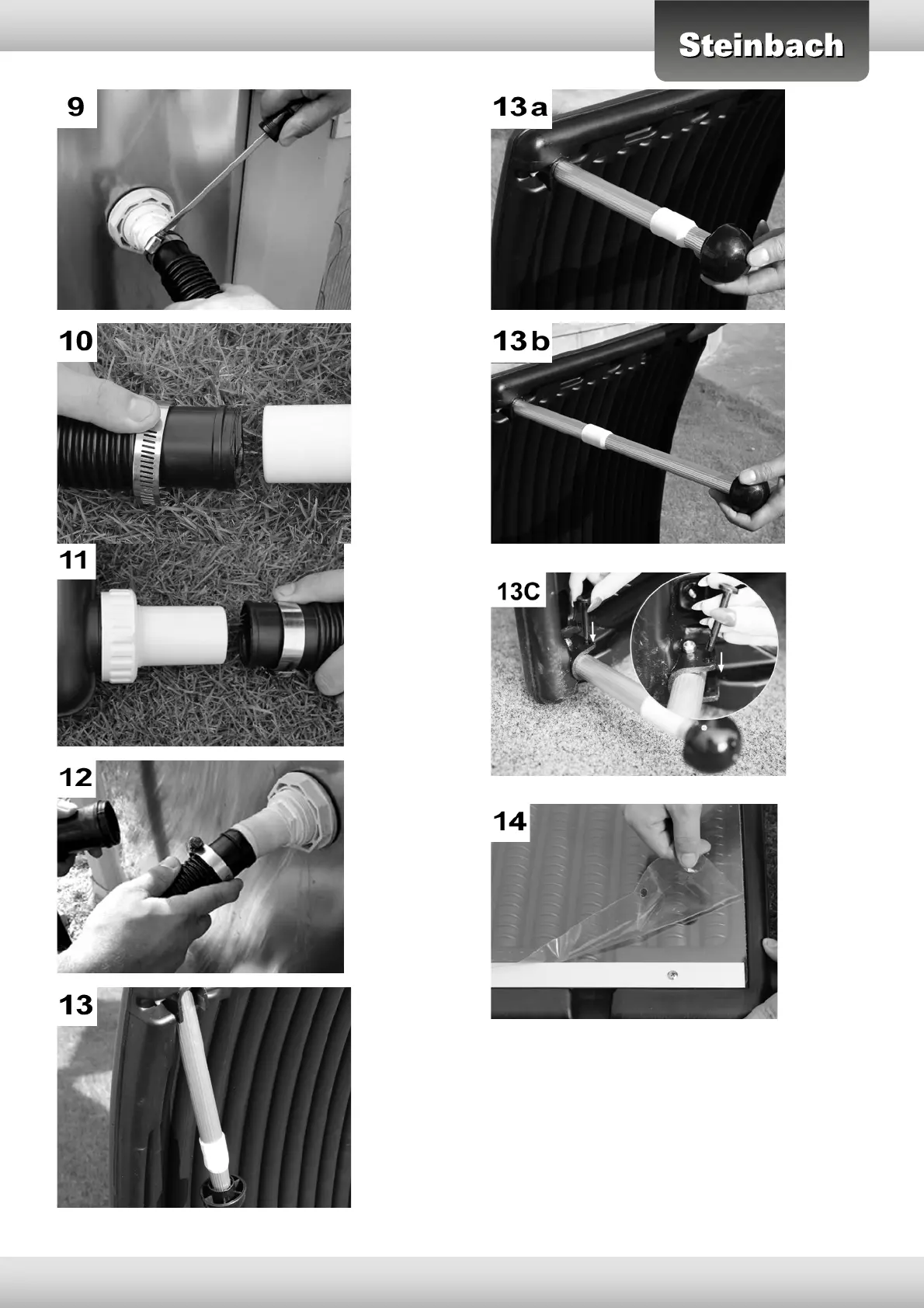 Steinbach

9

10

11

12

13

13a

13b

13C

14