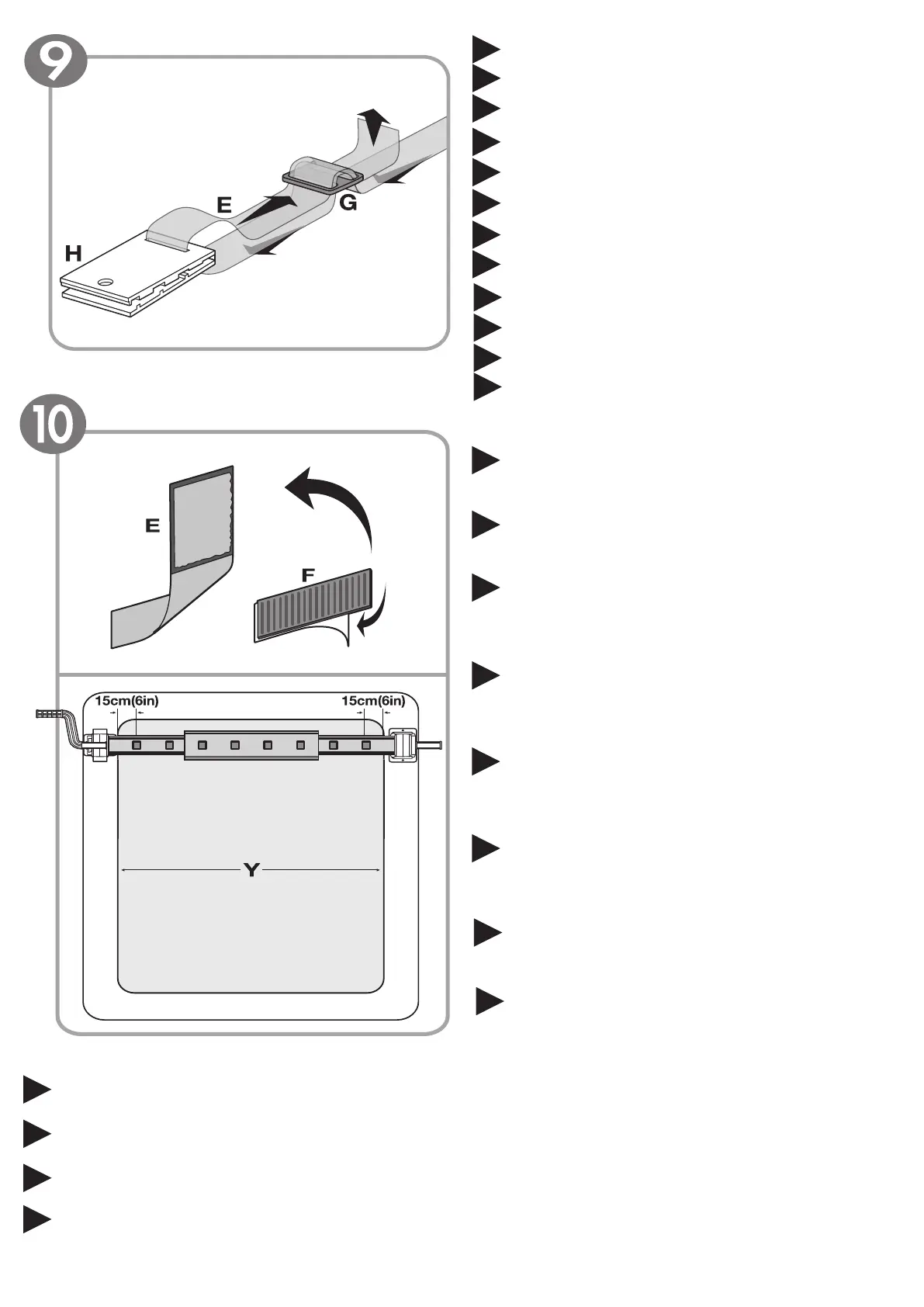 9

E

G

H

10

E

F

15cm(6in)

15cm(6in)

Y