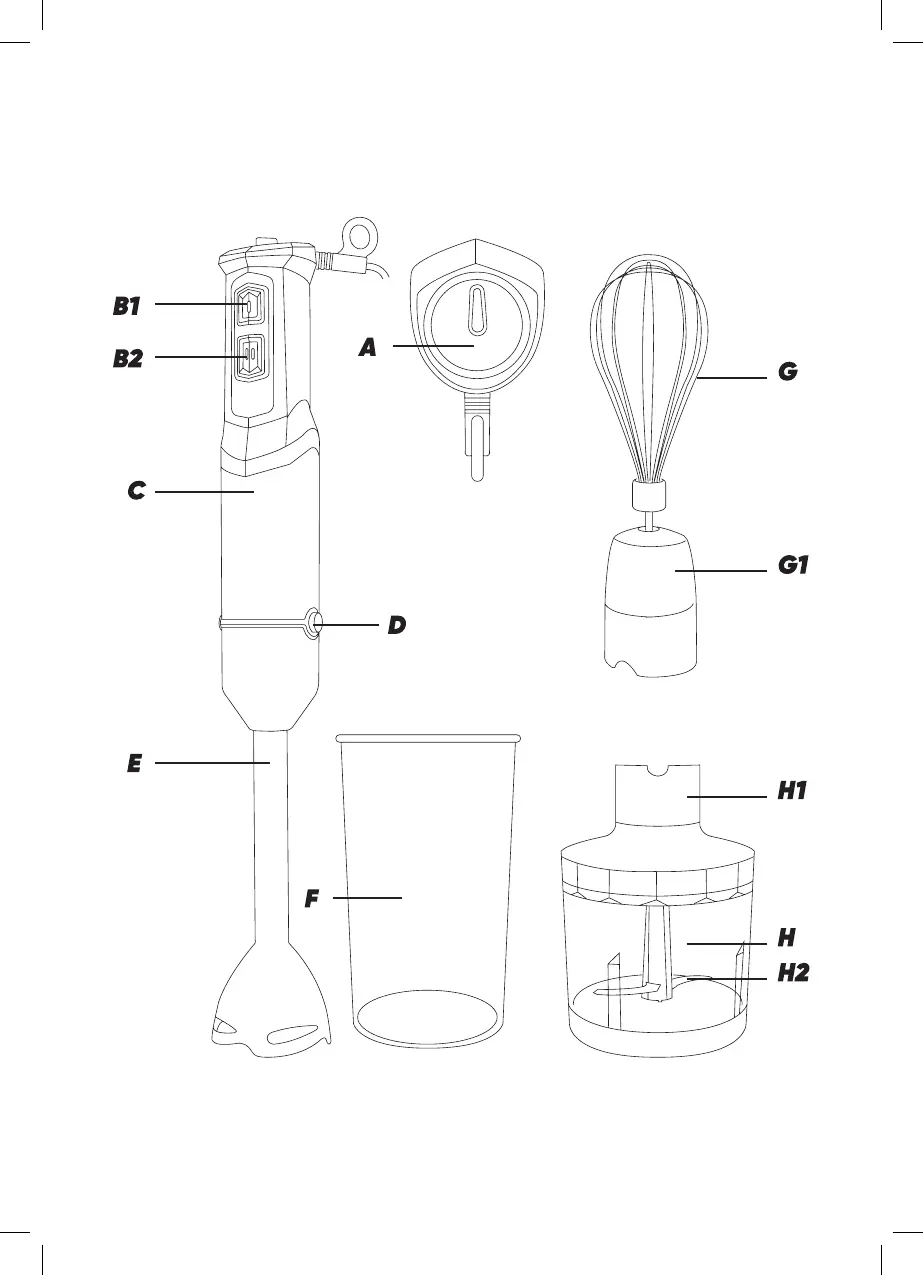 B1
B2
A
G
C
G1
D
E
H1
F
H
H2