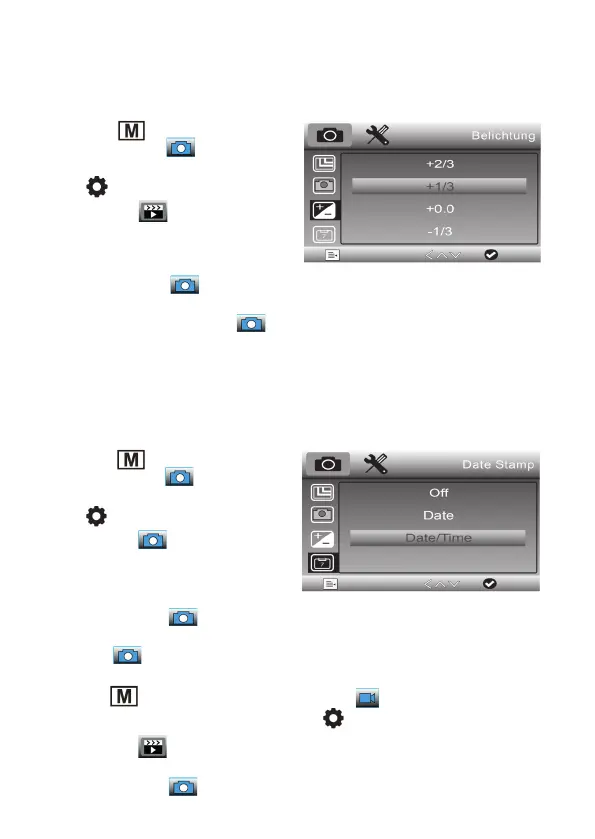 M

Belichtung
+2/3
+1/3
+0.0
-1/3

M

Date Stamp
Off
Date
Date/Time

M