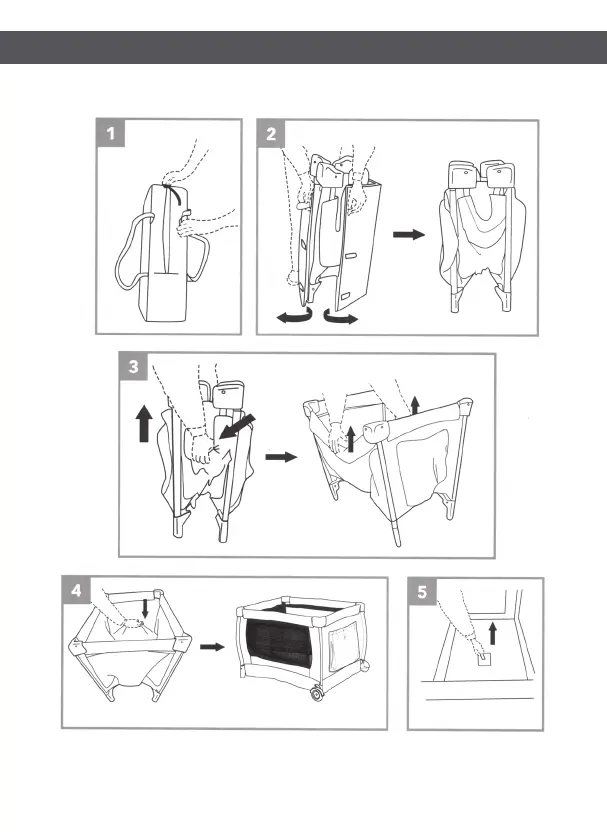 1

2

3

4

5