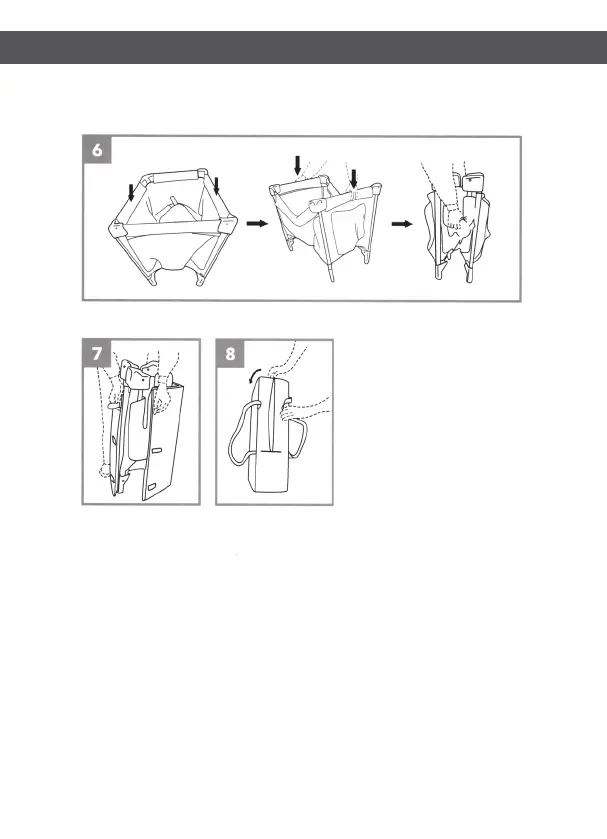 6

7

8