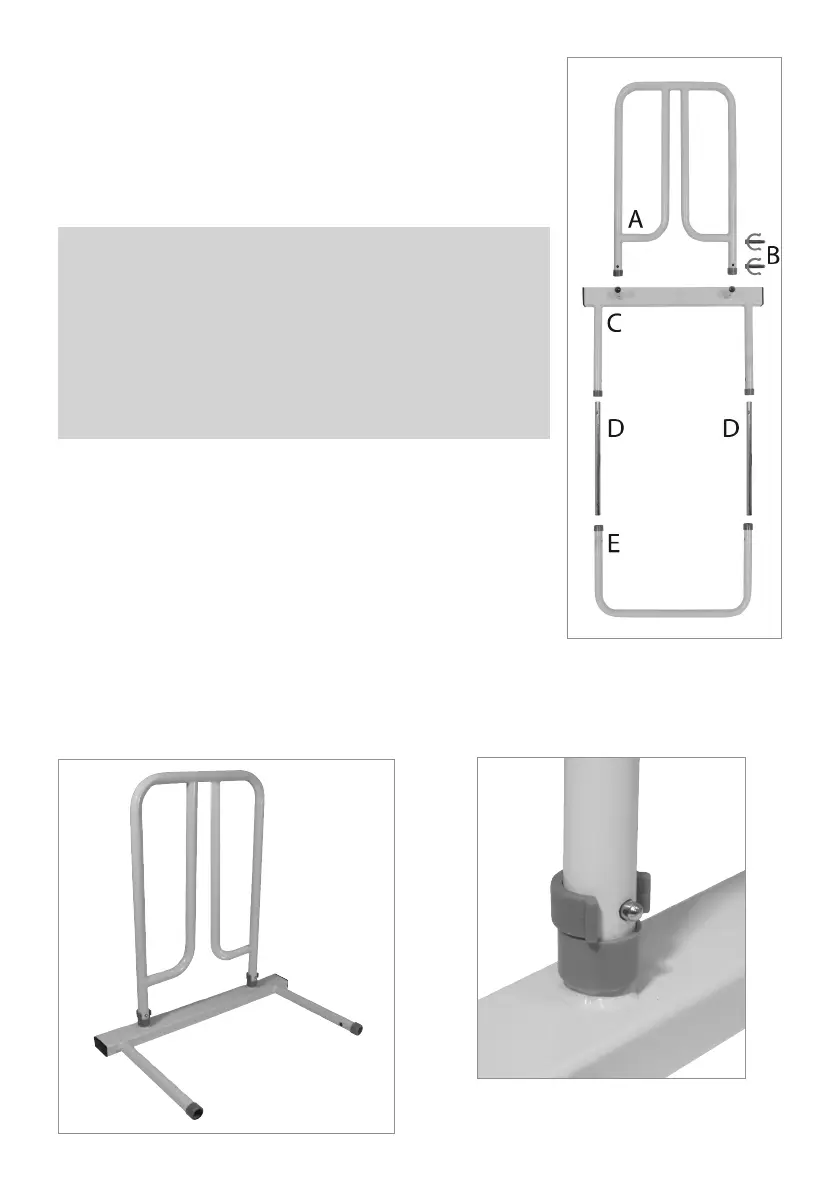 A
B
C
D
D
E