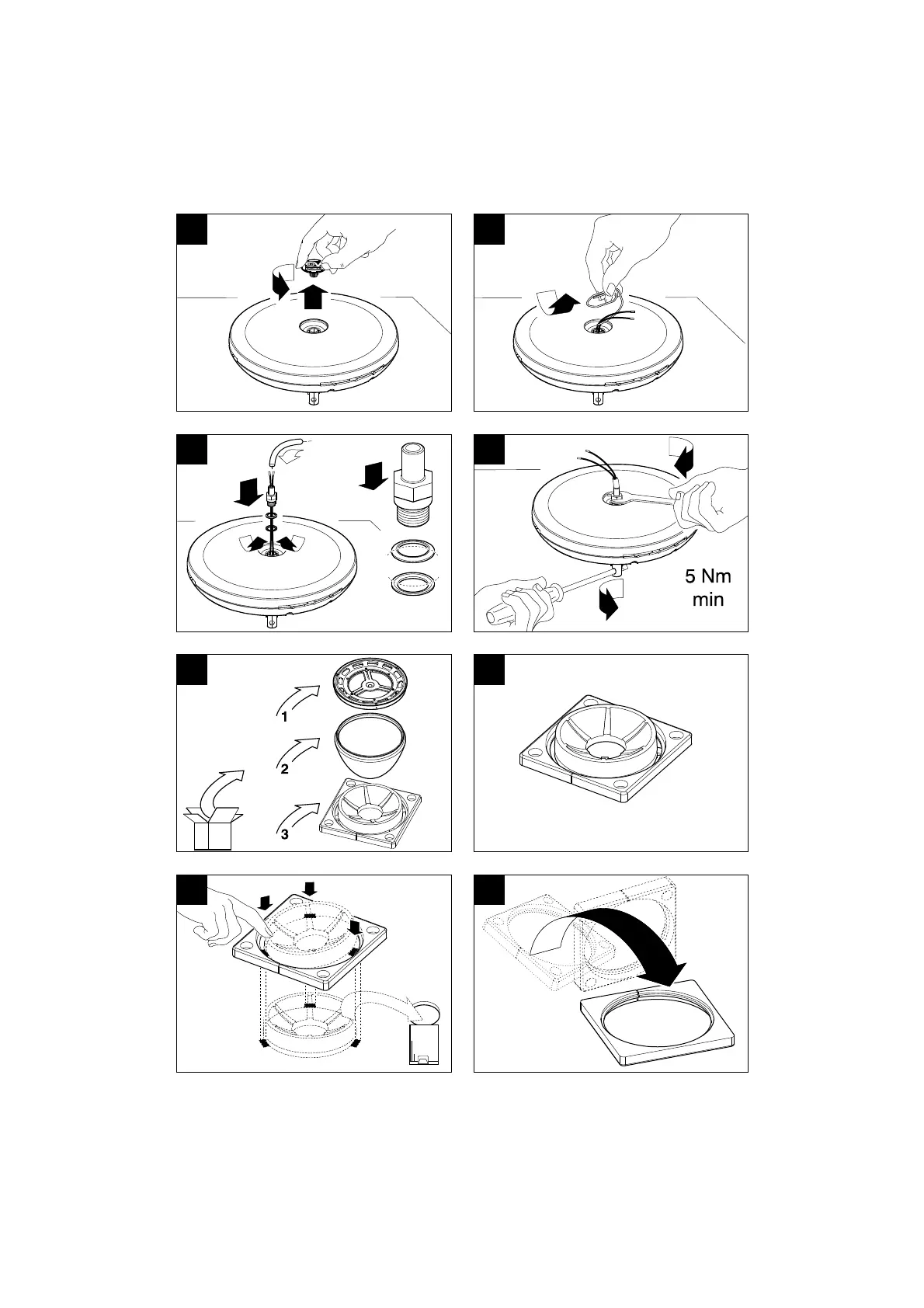 5 Nm
min

1

2

3