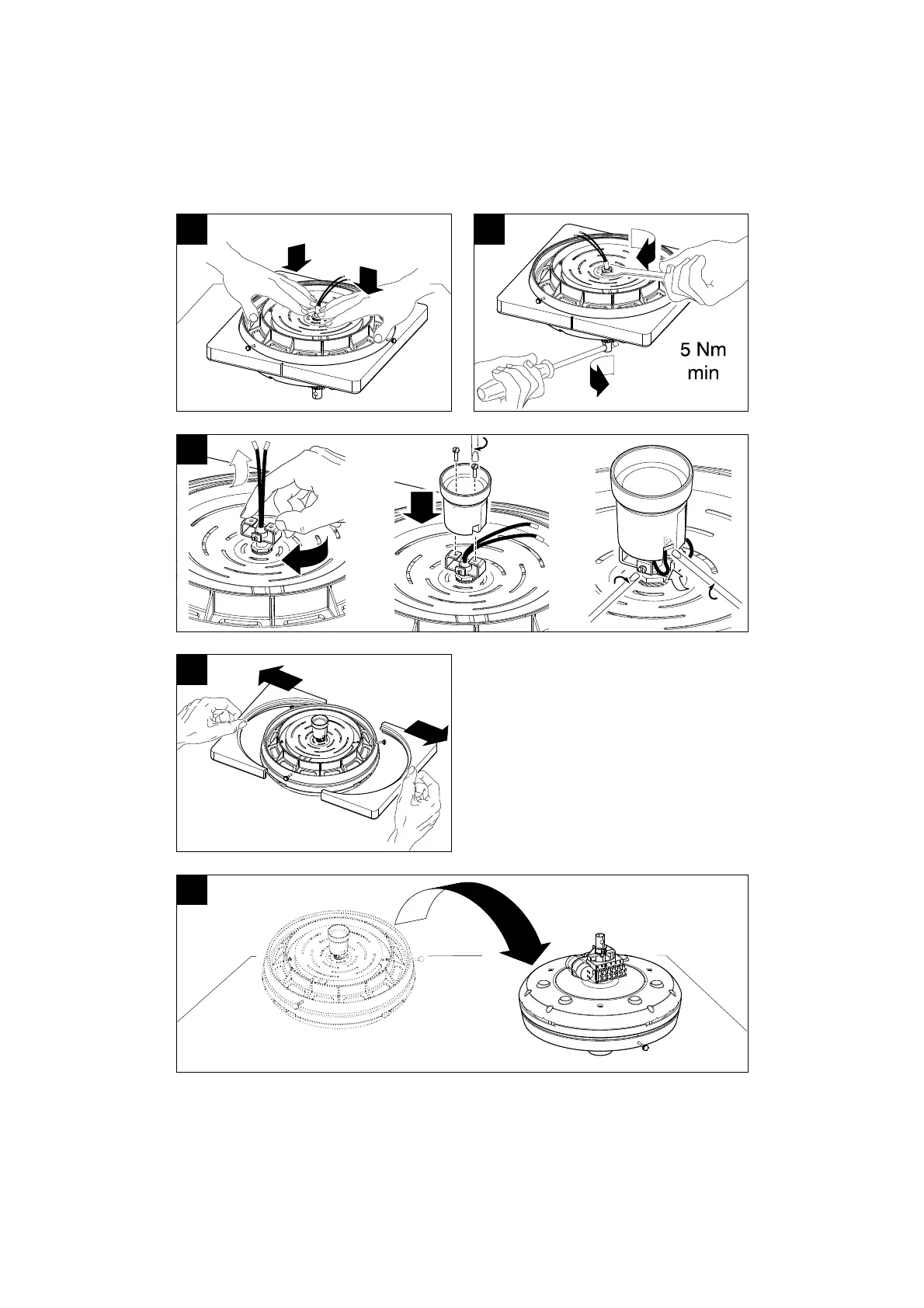 5 Nm
min